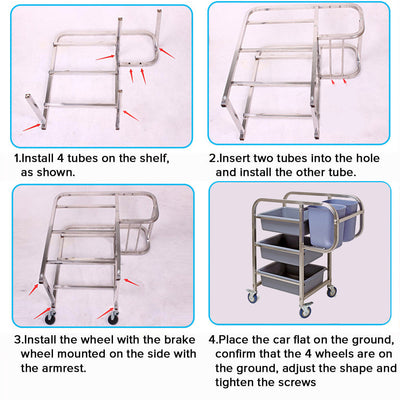 1.Install 4 tubes on the shelf, as shown.

2.Insert two tubes into the hole and install the other tube.

3.Install the wheel with the brake wheel mounted on the side with the armrest.

4.Place the car flat on the ground, confirm that the 4 wheels are on the ground, adjust the shape and tighten the screws