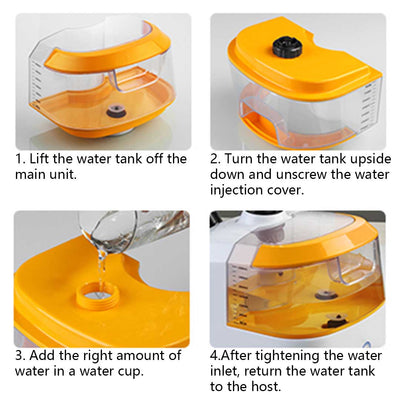 1. Lift the water tank off the main unit.

2. Turn the water tank upside down and unscrew the water injection cover.

3. Add the right amount of water in a water cup.

4.After tightening the water inlet, return the water tank to the host.