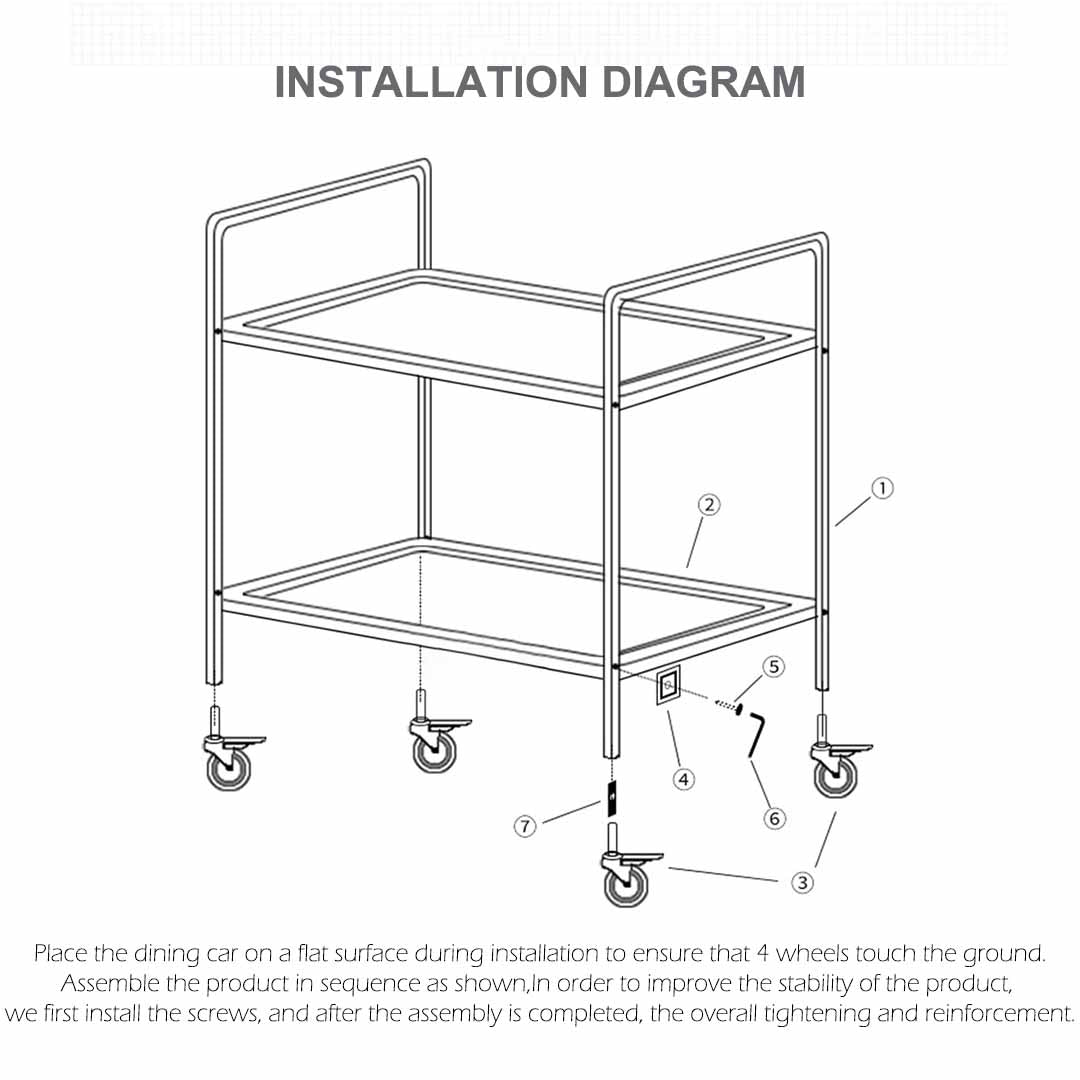 INSTALLATION DIAGRAM

①
②
⑤
④
⑥
⑦
③

Place the dining car on a flat surface during installation to ensure that 4 wheels touch the ground. Assemble the product in sequence as shown,In order to improve the stability of the product, we first install the screws, and after the assembly is completed, the overall tightening and reinforcement.