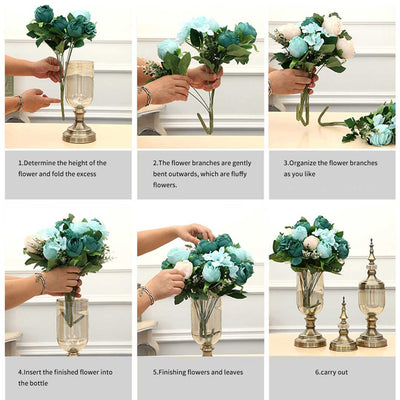 1.Determine the height of the flower and fold the excess

2.The flower branches are gently bent outwards, which are fluffy flowers.

3.Organize the flower branches as you like

4.Insert the finished flower into the bottle

5.Finishing flowers and leaves

6.carry out