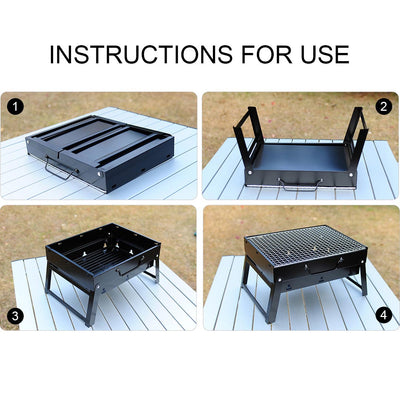 INSTRUCTIONS FOR USE

1

2

3

4