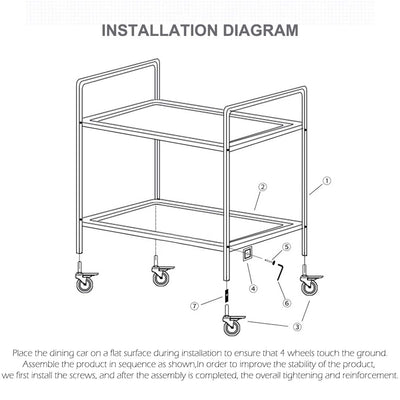 INSTALLATION DIAGRAM

①
②
⑤
④
⑥
⑦
③

Place the dining car on a flat surface during installation to ensure that 4 wheels touch the ground. Assemble the product in sequence as shown,In order to improve the stability of the product, we first install the screws, and after the assembly is completed, the overall tightening and reinforcement.