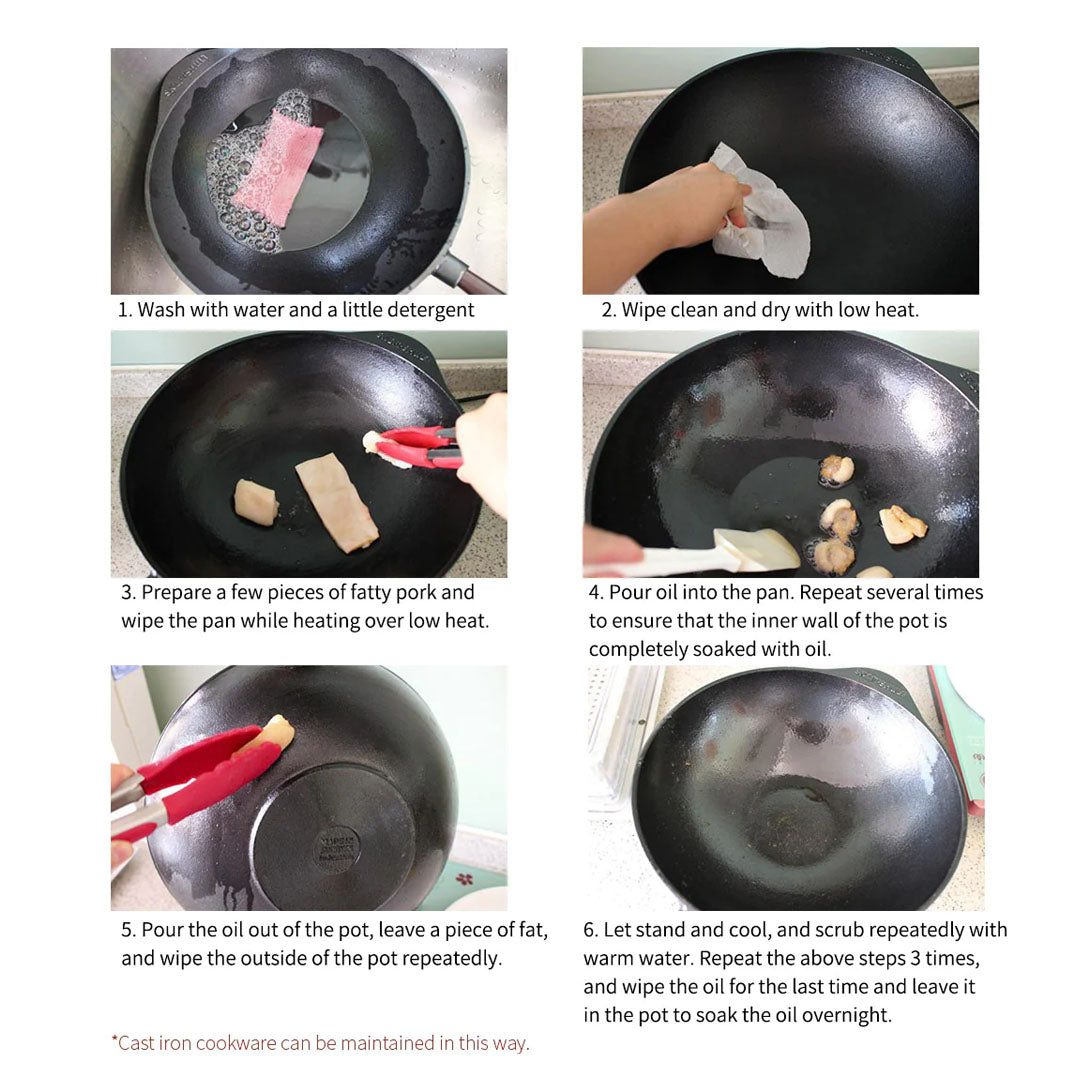 1. Wash with water and a little detergent

2. Wipe clean and dry with low heat.

3. Prepare a few pieces of fatty pork and wipe the pan while heating over low heat.

4. Pour oil into the pan. Repeat several times to ensure that the inner wall of the pot is completely soaked with oil.

5. Pour the oil out of the pot, leave a piece of fat, and wipe the outside of the pot repeatedly.

6. Let stand and cool, and scrub repeatedly with warm water. Repeat the above steps 3 times, and wipe the oil for the last time and leave it in the pot to soak the oil overnight.

*Cast iron cookware can be maintained in this way.