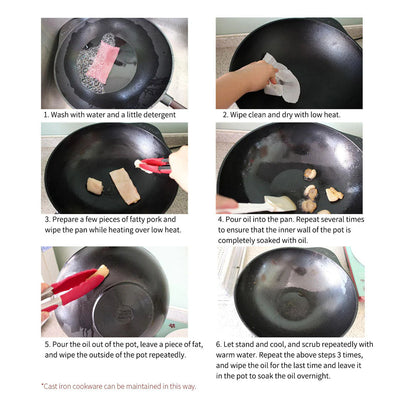 1. Wash with water and a little detergent

2. Wipe clean and dry with low heat.

3. Prepare a few pieces of fatty pork and wipe the pan while heating over low heat.

4. Pour oil into the pan. Repeat several times to ensure that the inner wall of the pot is completely soaked with oil.

5. Pour the oil out of the pot, leave a piece of fat, and wipe the outside of the pot repeatedly.

6. Let stand and cool, and scrub repeatedly with warm water. Repeat the above steps 3 times, and wipe the oil for the last time and leave it in the pot to soak the oil overnight.

*Cast iron cookware can be maintained in this way.