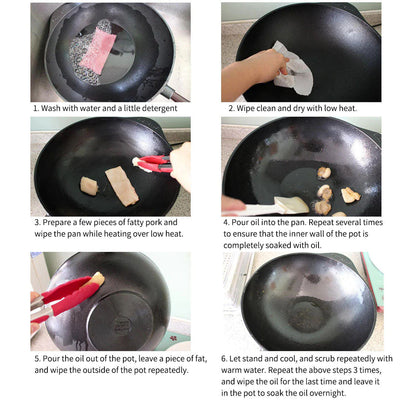 1. Wash with water and a little detergent

2. Wipe clean and dry with low heat.

3. Prepare a few pieces of fatty pork and wipe the pan while heating over low heat.

4. Pour oil into the pan. Repeat several times to ensure that the inner wall of the pot is completely soaked with oil.

5. Pour the oil out of the pot, leave a piece of fat, and wipe the outside of the pot repeatedly.

6. Let stand and cool, and scrub repeatedly with warm water. Repeat the above steps 3 times, and wipe the oil for the last time and leave it in the pot to soak the oil overnight.