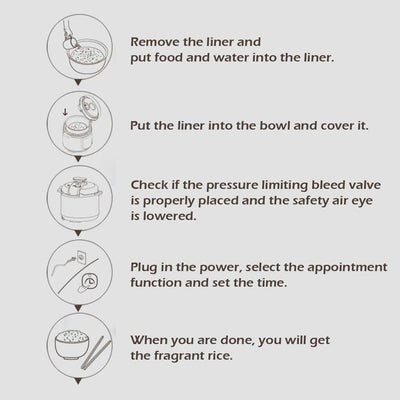 Remove the liner and put food and water into the liner.

Put the liner into the bowl and cover it.

Check if the pressure limiting bleed valve is properly placed and the safety air eye is lowered.

Plug in the power, select the appointment function and set the time.

When you are done, you will get the fragrant rice.