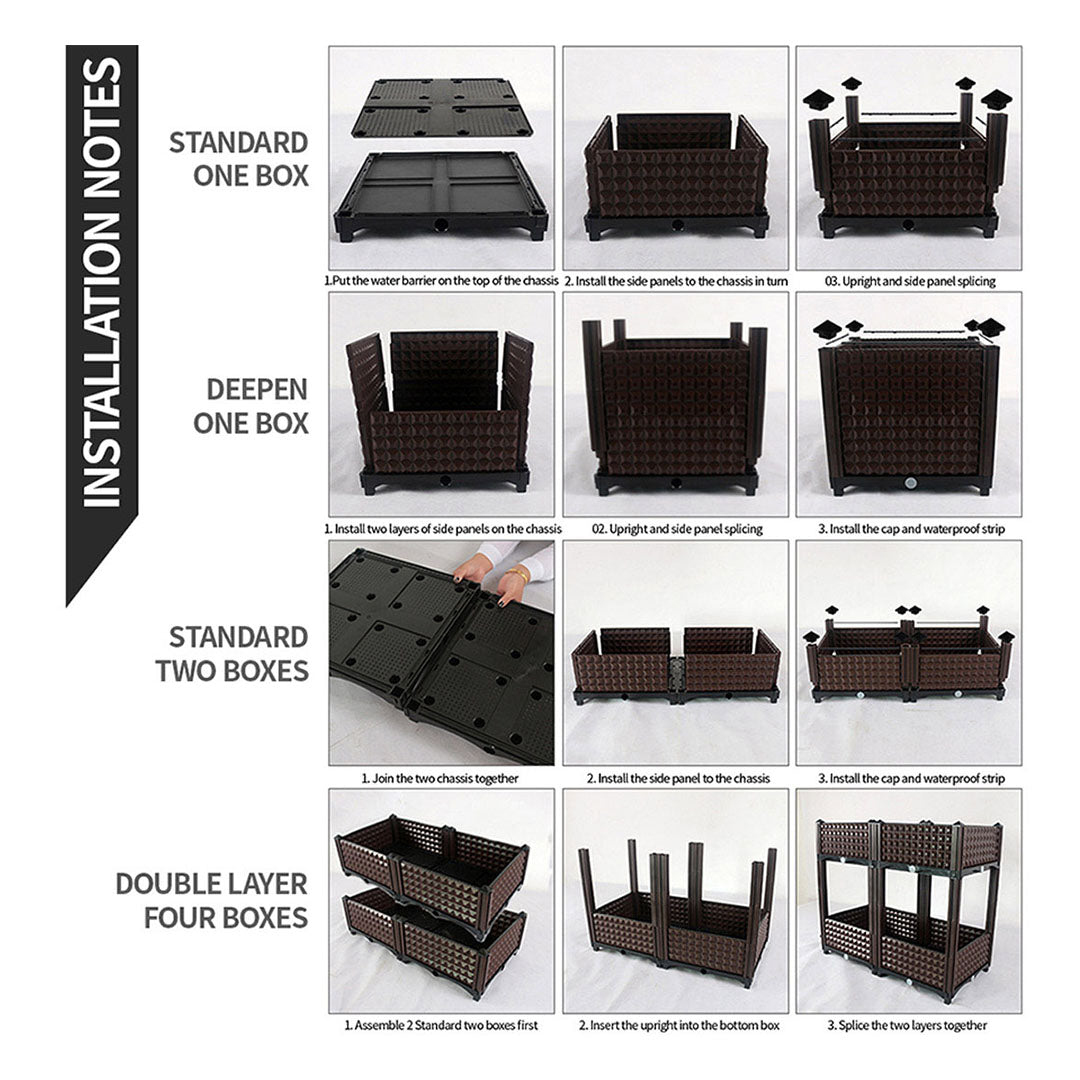 INSTALLATION NOTES

STANDARD ONE BOX

1.Put the water barrier on the top of the chassis

2. Install the side panels to the chassis in turn

03. Upright and side panel splicing

DEEPEN ONE BOX

1. Install two layers of side panels on the chassis

02. Upright and side panel splicing

3. Install the cap and waterproof strip

STANDARD TWO BOXES

1. Join the two chassis together

2. Install the side panel to the chassis

3. Install the cap and waterproof strip

DOUBLE LAYER FOUR BOXES

1. Assemble 2 Standard two boxes first

2. Insert the upright into the bottom box

3. Splice the two layers together