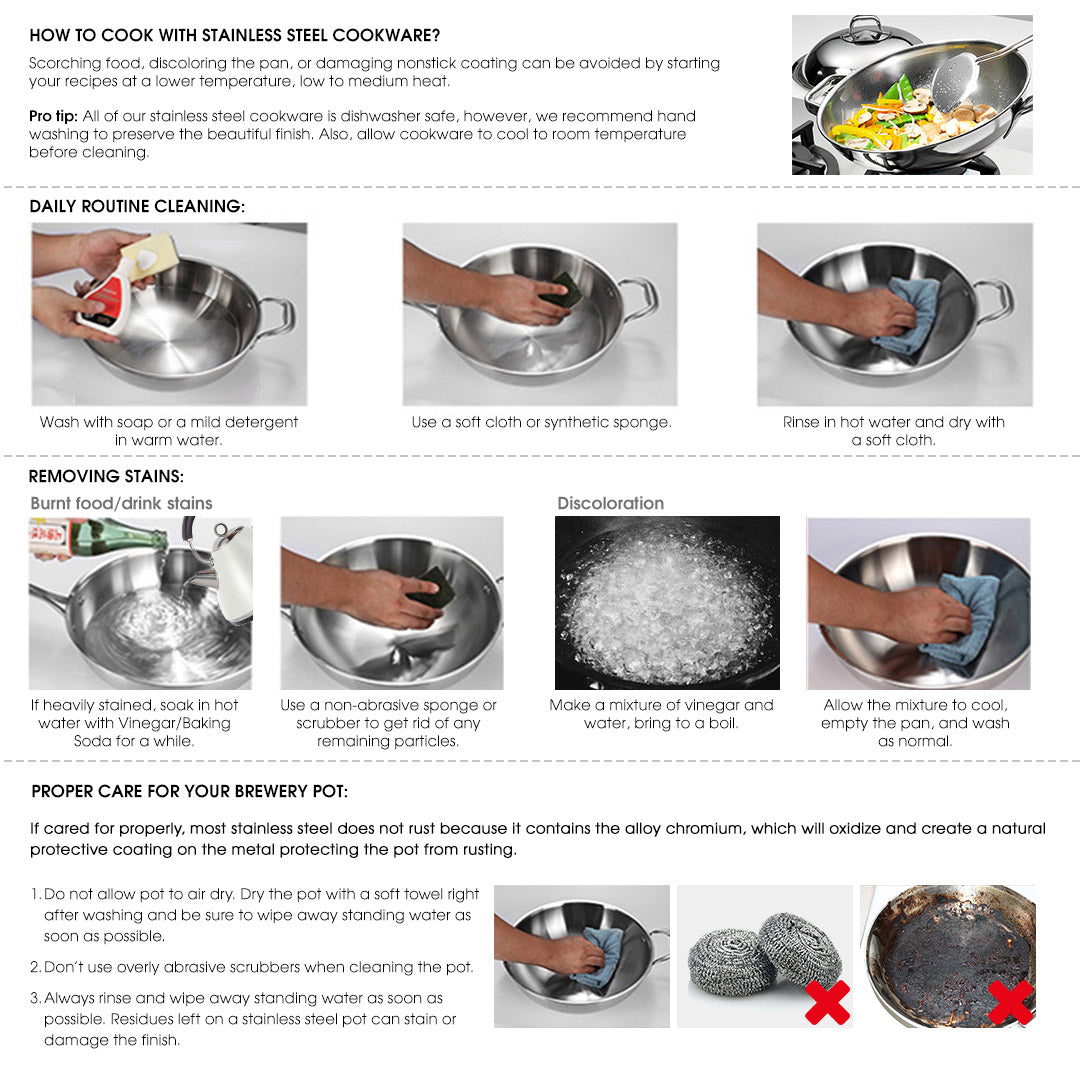 HOW TO COOK WITH STAINLESS STEEL COOKWARE?

Scorching food, discoloring the pan, or damaging nonstick coating can be avoided by starting your recipes at a lower temperature, low to medium heat.

Pro tip: All of our stainless steel cookware is dishwasher safe, however, we recommend hand washing to preserve the beautiful finish. Also, allow cookware to cool to room temperature before cleaning.

DAILY ROUTINE CLEANING:

Wash with soap or a mild detergent in warm water.

Use a soft cloth or synthetic sponge.

Rinse in hot water and dry with a soft cloth.

REMOVING STAINS:

Burnt food/drink stains

If heavily stained, soak in hot water with Vinegar/Baking Soda for a while.

Use a non-abrasive sponge or scrubber to get rid of any remaining particles.

Discoloration

Make a mixture of vinegar and water, bring to a boil.

Allow the mixture to cool, empty the pan, and wash as normal.

PROPER CARE FOR YOUR BREWERY POT:

If cared for properly, most stainless steel does not rust because it contains the alloy chromium, which will oxidize and create a natural protective coating on the metal protecting the pot from rusting.

1. Do not allow pot to air dry. Dry the pot with a soft towel right after washing and be sure to wipe away standing water as soon as possible.

2. Don't use overly abrasive scrubbers when cleaning the pot.

3. Always rinse and wipe away standing water as soon as possible. Residues left on a stainless steel pot can stain or damage the finish.