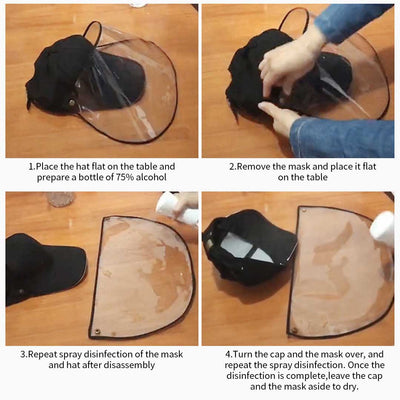 1.Place the hat flat on the table and prepare a bottle of 75% alcohol

2.Remove the mask and place it flat on the table

3.Repeat spray disinfection of the mask and hat after disassembly

4.Turn the cap and the mask over, and repeat the spray disinfection. Once the disinfection is complete,leave the cap and the mask aside to dry.