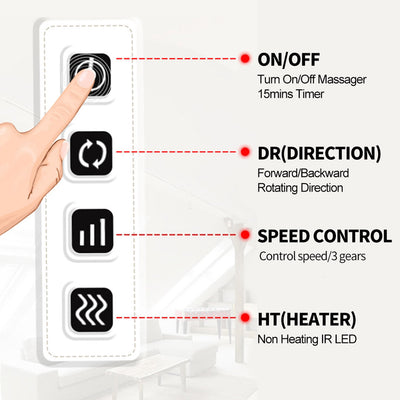 ON/OFF
Turn On/Off Massager
15mins Timer

DR(DIRECTION)
Forward/Backward
Rotating Direction

SPEED CONTROL
Control speed/3 gears

HT(HEATER)
Non Heating IR LED