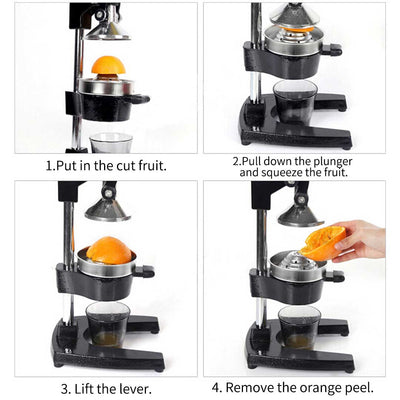 1.Put in the cut fruit.

2.Pull down the plunger and squeeze the fruit.

3. Lift the lever.

4. Remove the orange peel.