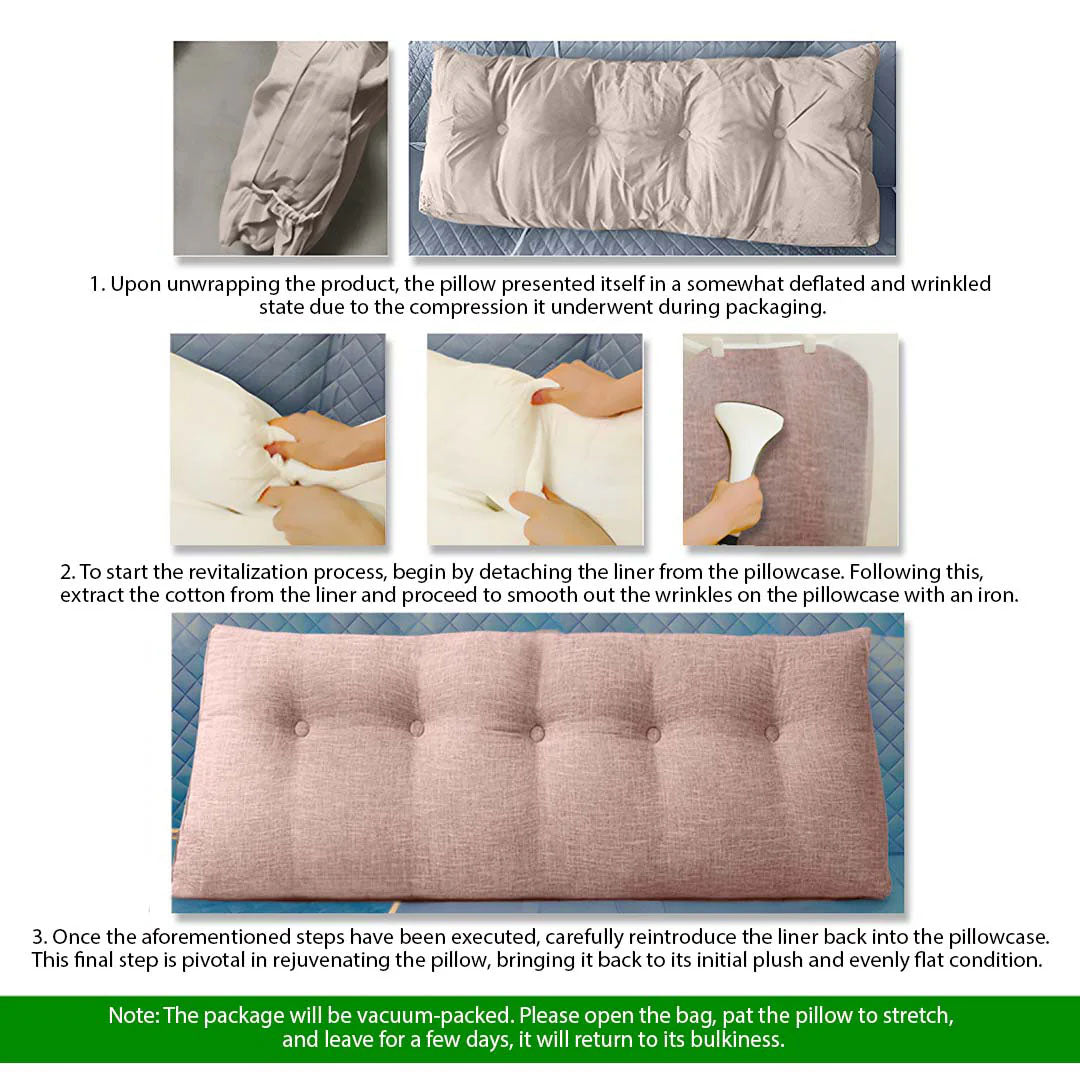 1. Upon unwrapping the product, the pillow presented itself in a somewhat deflated and wrinkled state due to the compression it underwent during packaging.

2. To start the revitalization process, begin by detaching the liner from the pillowcase. Following this, extract the cotton from the liner and proceed to smooth out the wrinkles on the pillowcase with an iron.

3. Once the aforementioned steps have been executed, carefully reintroduce the liner back into the pillowcase. This final step is pivotal in rejuvenating the pillow, bringing it back to its initial plush and evenly flat condition.

Note: The package will be vacuum-packed. Please open the bag, pat the pillow to stretch, and leave for a few days, it will return to its bulkiness.