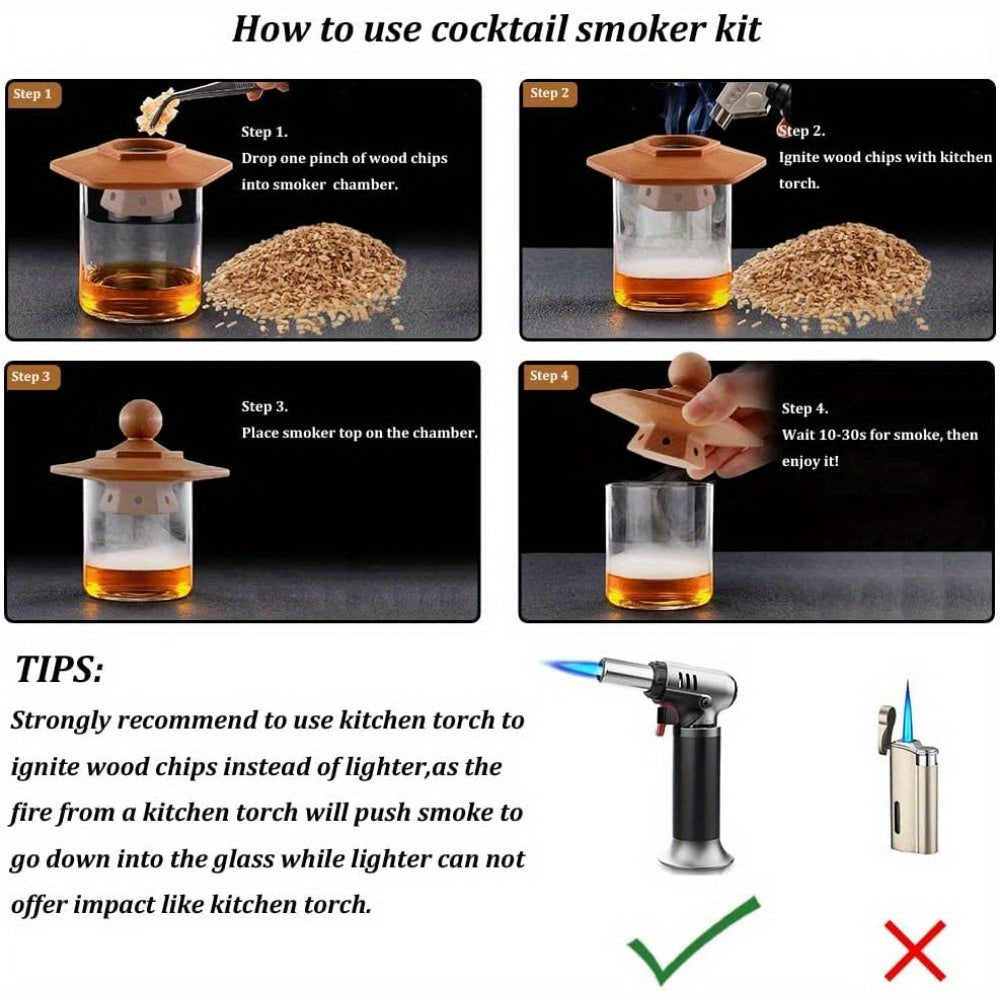 How to use cocktail smoker kit

Step 1

Step 1.
Drop one pinch of wood chips into smoker chamber.

Step 2

Step 2.
Ignite wood chips with kitchen torch.

Step 3

Step 3.
Place smoker top on the chamber.

Step 4

Step 4.
Wait 10-30s for smoke, then enjoy it!

TIPS:
Strongly recommend to use kitchen torch to ignite wood chips instead of lighter,as the fire from a kitchen torch will push smoke to go down into the glass while lighter can not offer impact like kitchen torch.