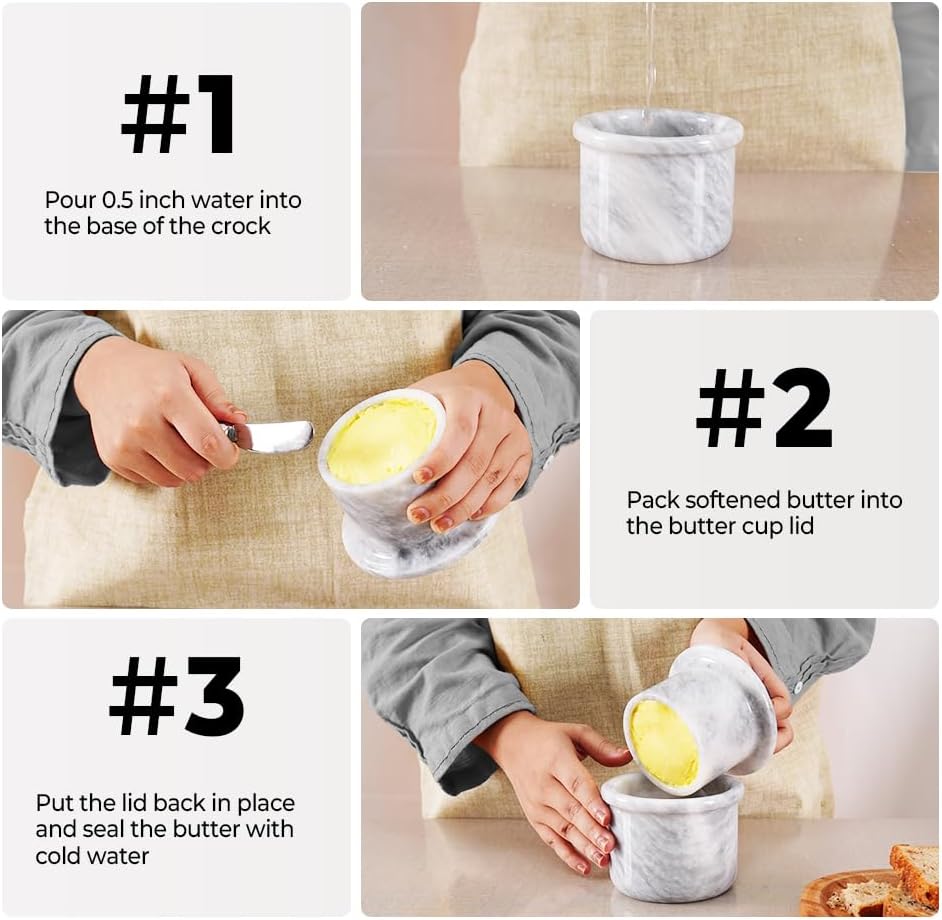 #1

Pour 0.5 inch water into the base of the crock

#2

Pack softened butter into the butter cup lid

#3

Put the lid back in place and seal the butter with cold water