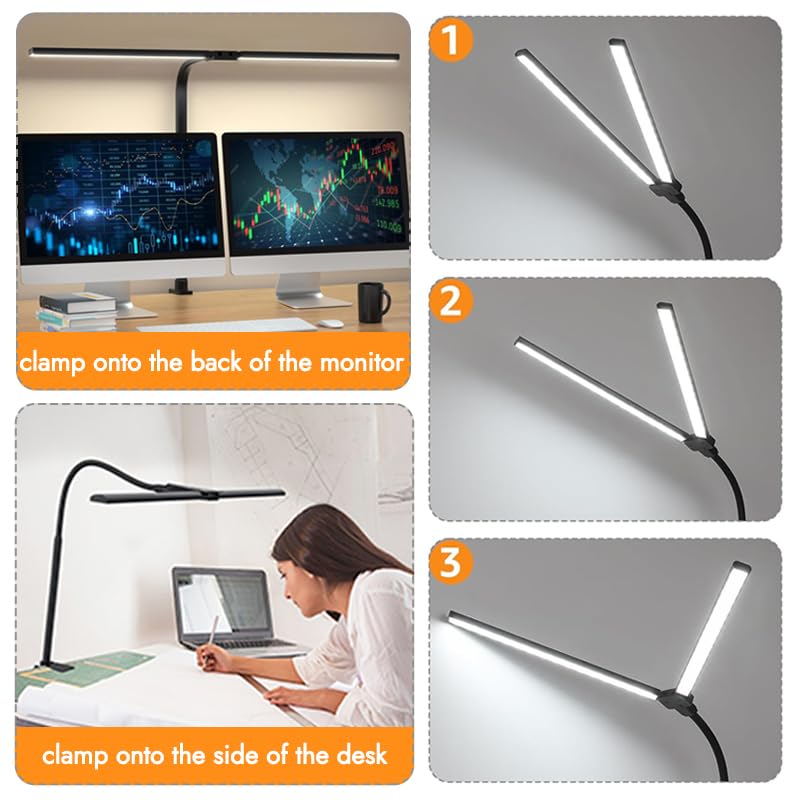 clamp onto the back of the monitor

clamp onto the side of the desk

1

2

3