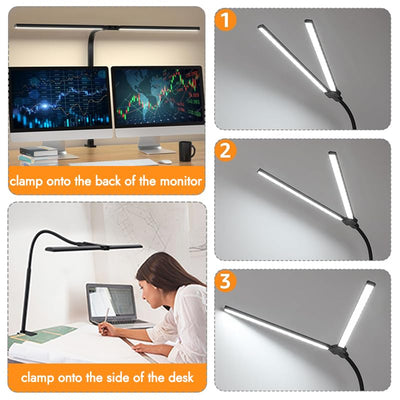 clamp onto the back of the monitor

clamp onto the side of the desk

1

2

3