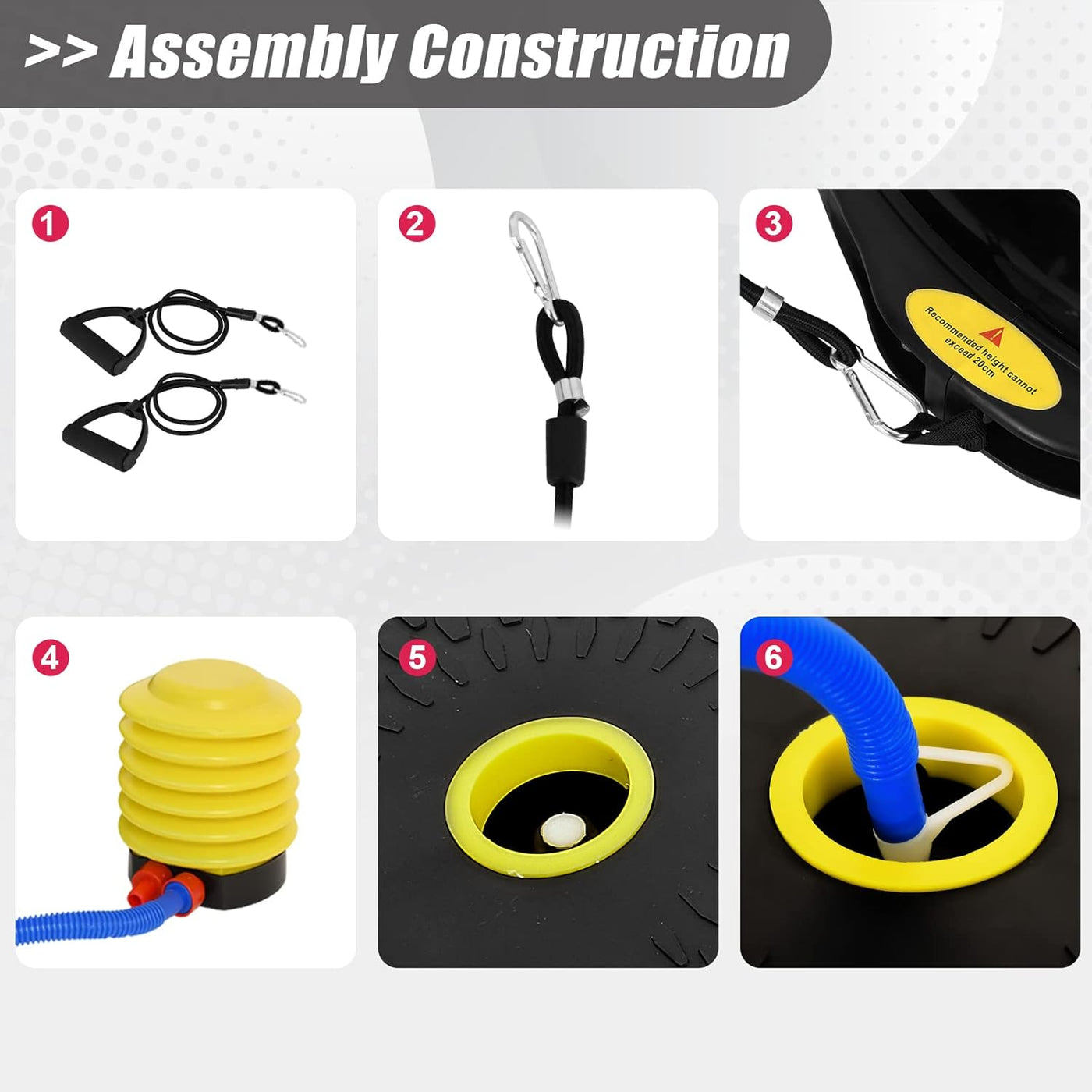 >> Assembly Construction

1

2

3

Recommended height cannot exceed 20cm

4

5

6