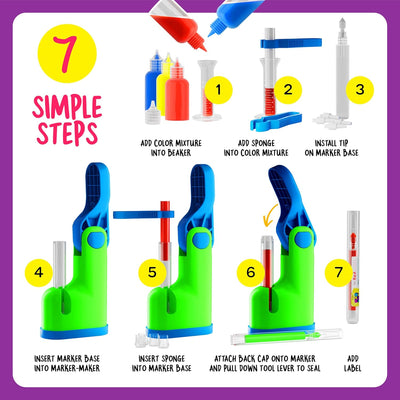 7
SIMPLE STEPS

1
ADD COLOR MIXTURE INTO BEAKER

2
ADD SPONGE INTO COLOR MIXTURE

3
INSTALL TIP ON MARKER BASE

4
INSERT MARKER BASE INTO MARKER-MAKER

5
INSERT SPONGE INTO MARKER BASE

6
ATTACH BACK CAP ONTO MARKER AND PULL DOWN TOOL LEVER TO SEAL

7
ADD LABEL