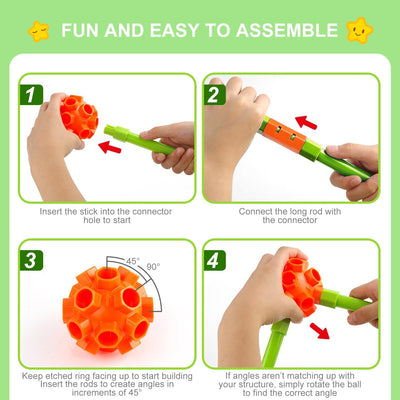 FUN AND EASY TO ASSEMBLE

1

Insert the stick into the connector hole to start

2

Connect the long rod with the connector

3

45°

90°

Keep etched ring facing up to start building Insert the rods to create angles in increments of 45°

4

If angles aren't matching up with your structure, simply rotate the ball to find the correct angle