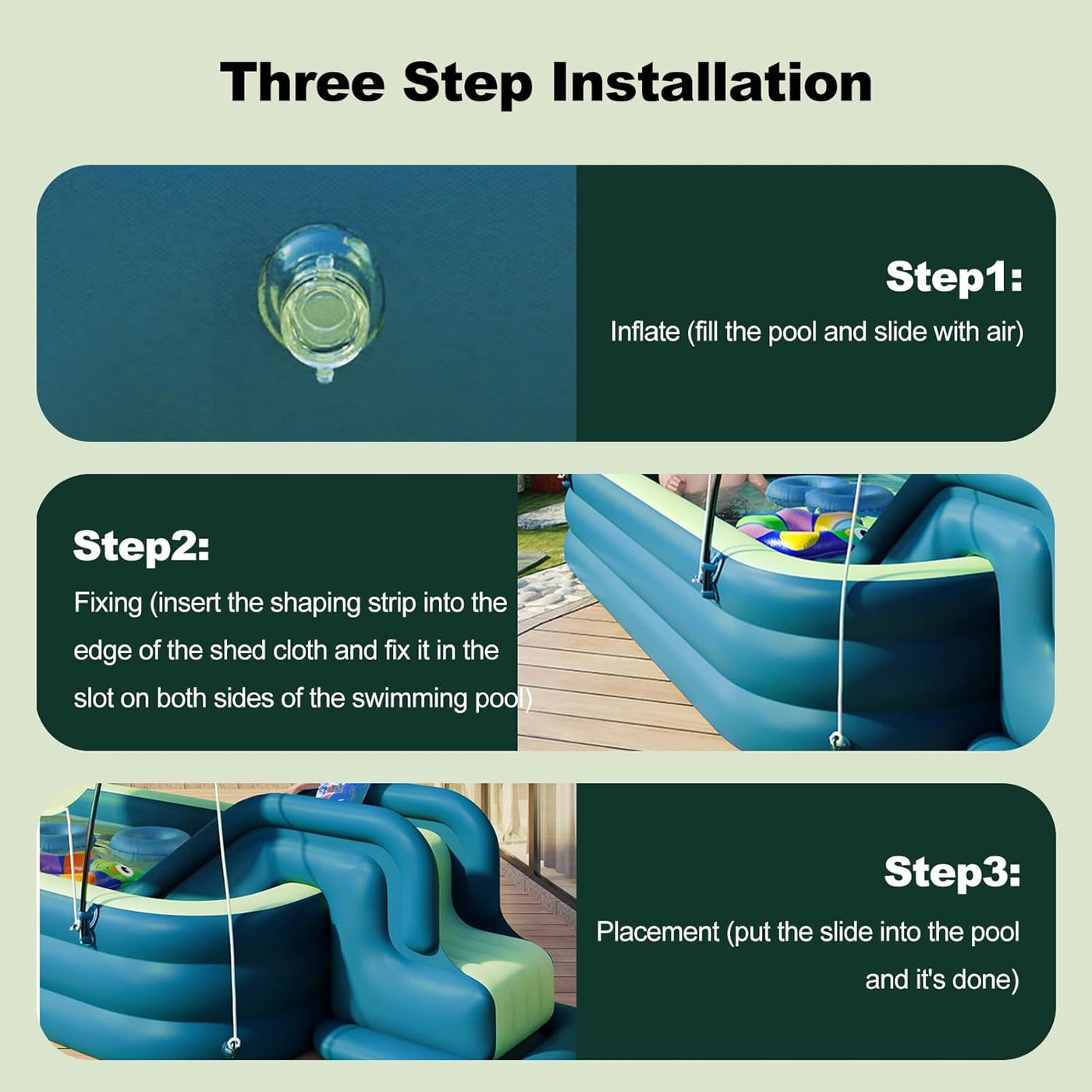 Three Step Installation

Step1:

Inflate (fill the pool and slide with air)

Step2:

Fixing (insert the shaping strip into the edge of the shed cloth and fix it in the slot on both sides of the swimming pool)

Step3:

Placement (put the slide into the pool and it's done)