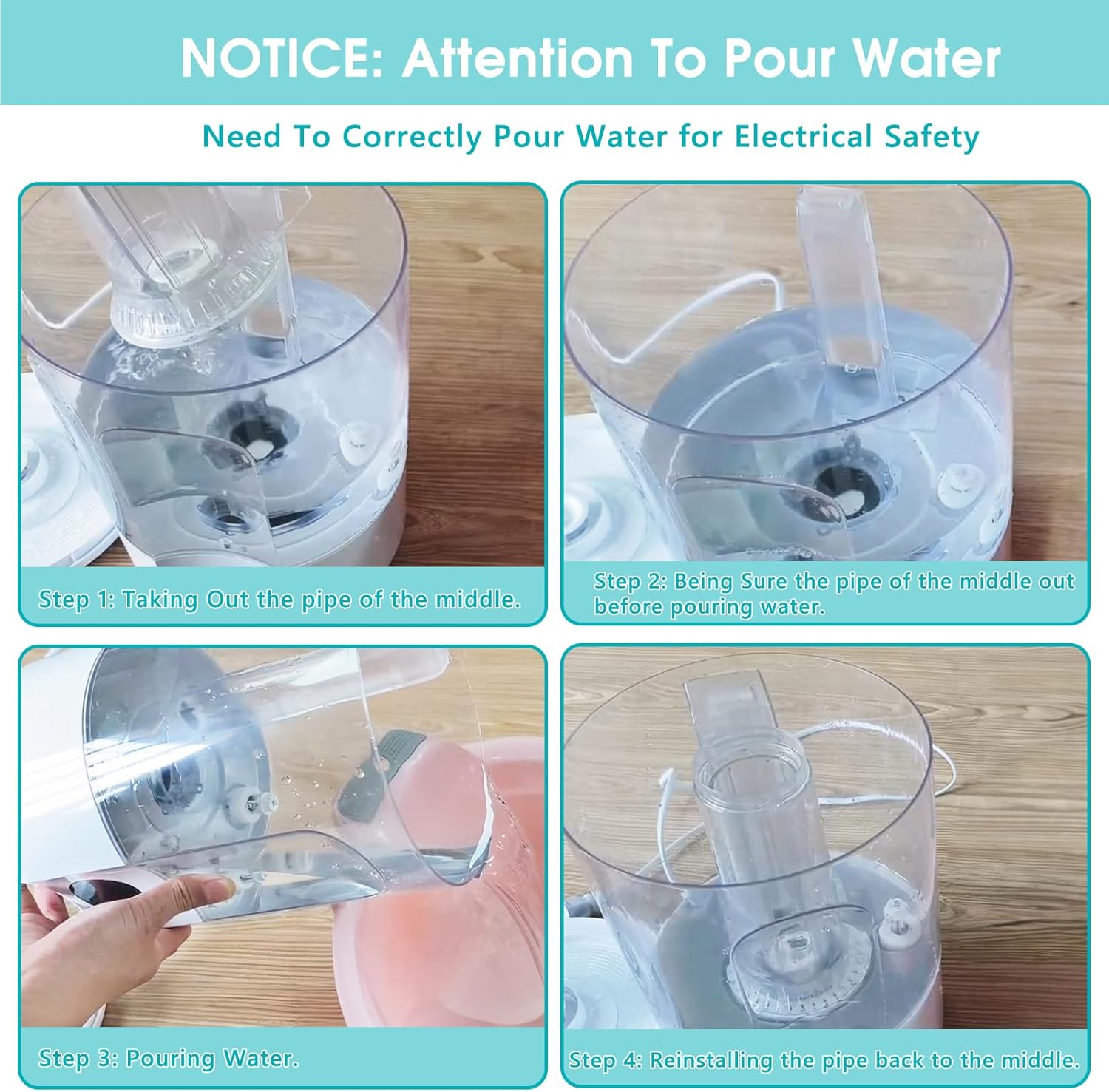 NOTICE: Attention To Pour Water

Need To Correctly Pour Water for Electrical Safety

Step 1: Taking Out the pipe of the middle.

Step 2: Being Sure the pipe of the middle out before pouring water.

Step 3: Pouring Water.

Step 4: Reinstalling the pipe back to the middle.