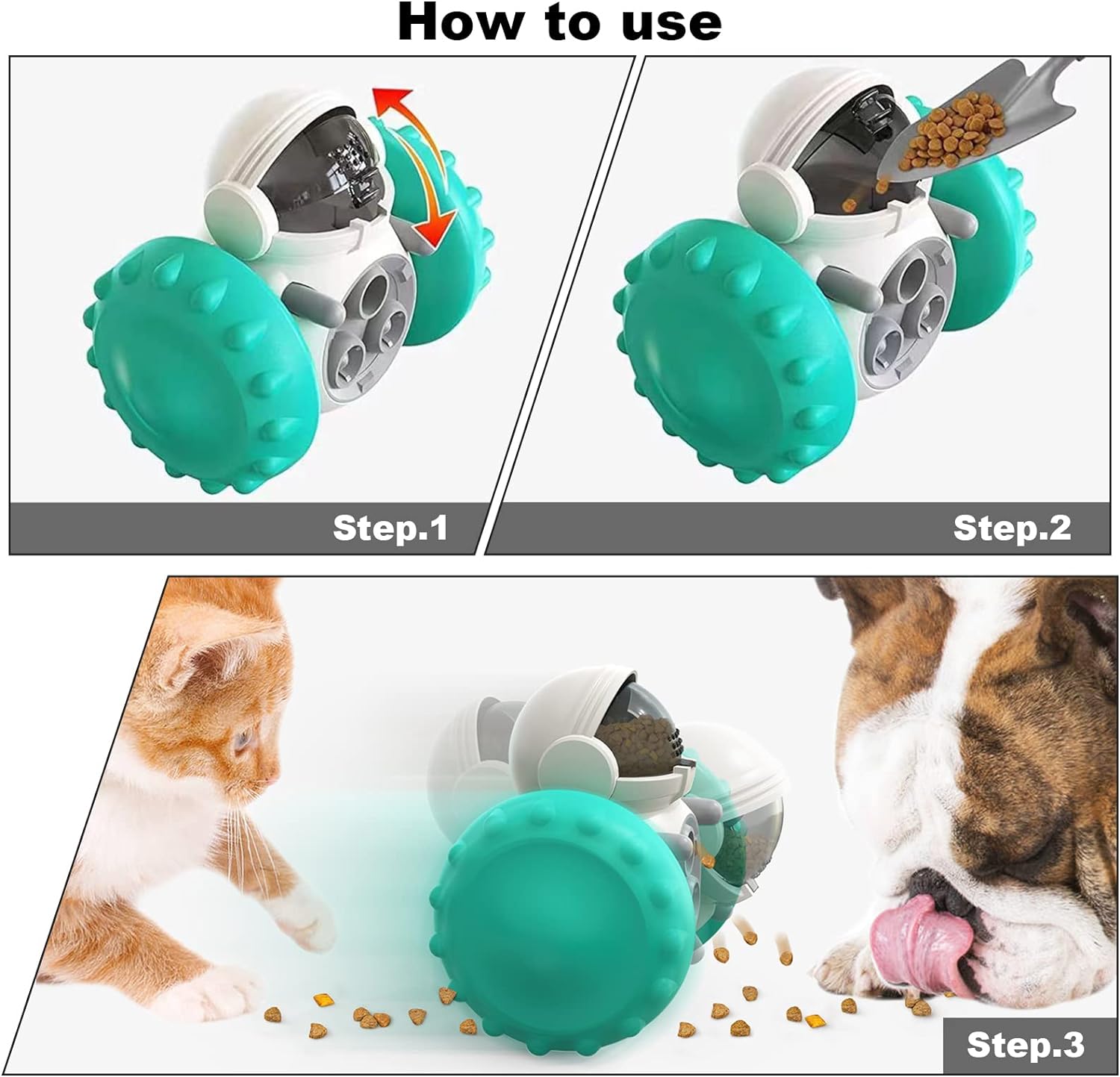 How to use

Step.1

Step.2

Step.3