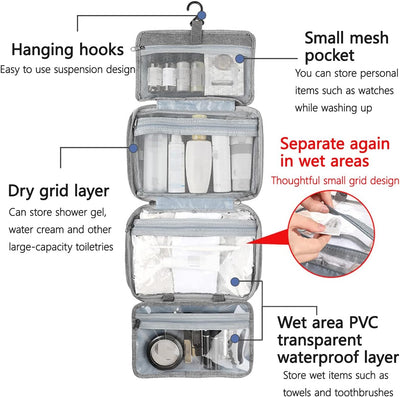 Hanging hooks
Easy to use suspension design

Small mesh pocket
You can store personal items such as watches while washing up

Separate again in wet areas
Thoughtful small grid design

Dry grid layer
Can store shower gel, water cream and other large-capacity toiletries

Wet area PVC transparent waterproof layer
Store wet items such as towels and toothbrushes