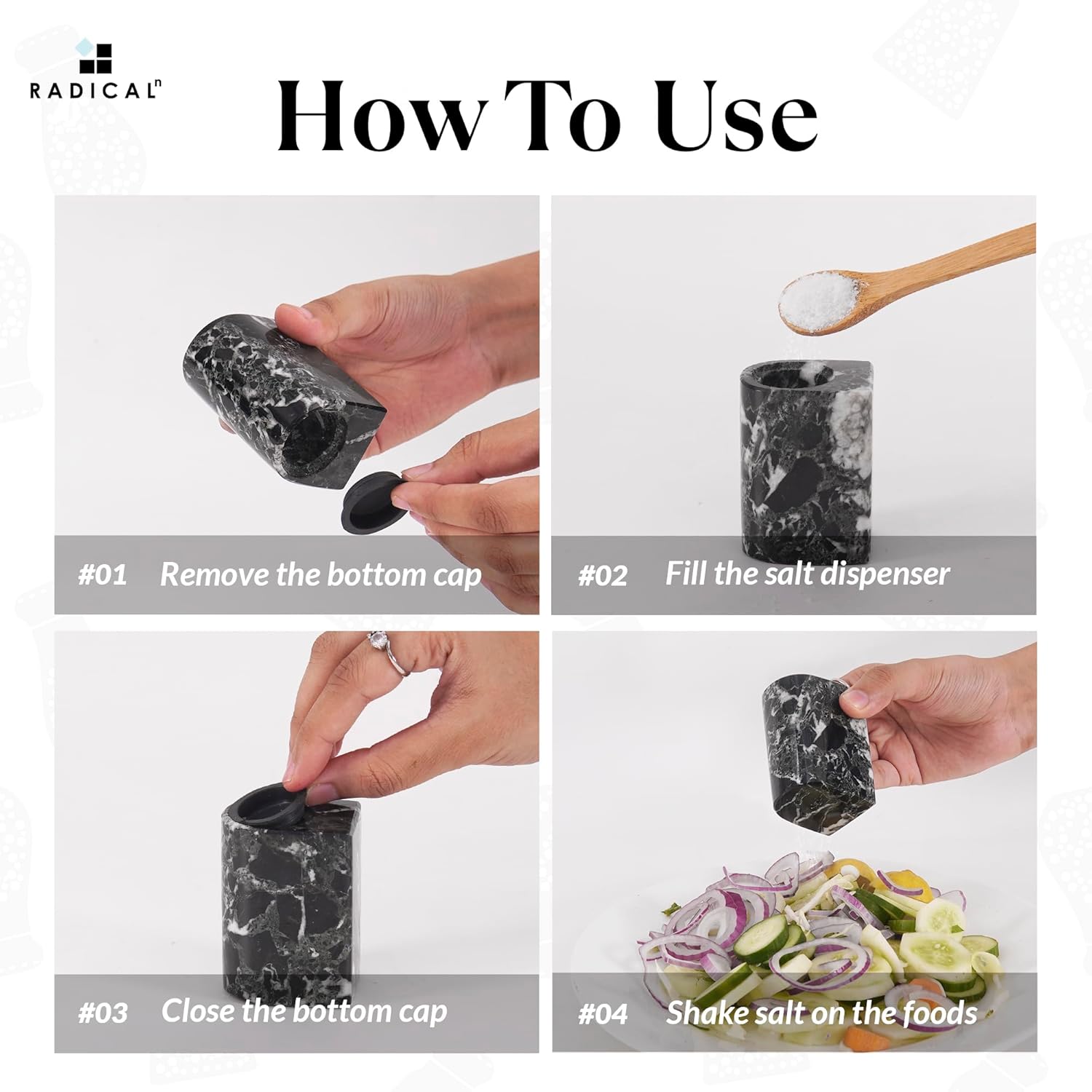 RADICALⁿ

How To Use

#01 Remove the bottom cap

#02 Fill the salt dispenser

#03 Close the bottom cap

#04 Shake salt on the foods