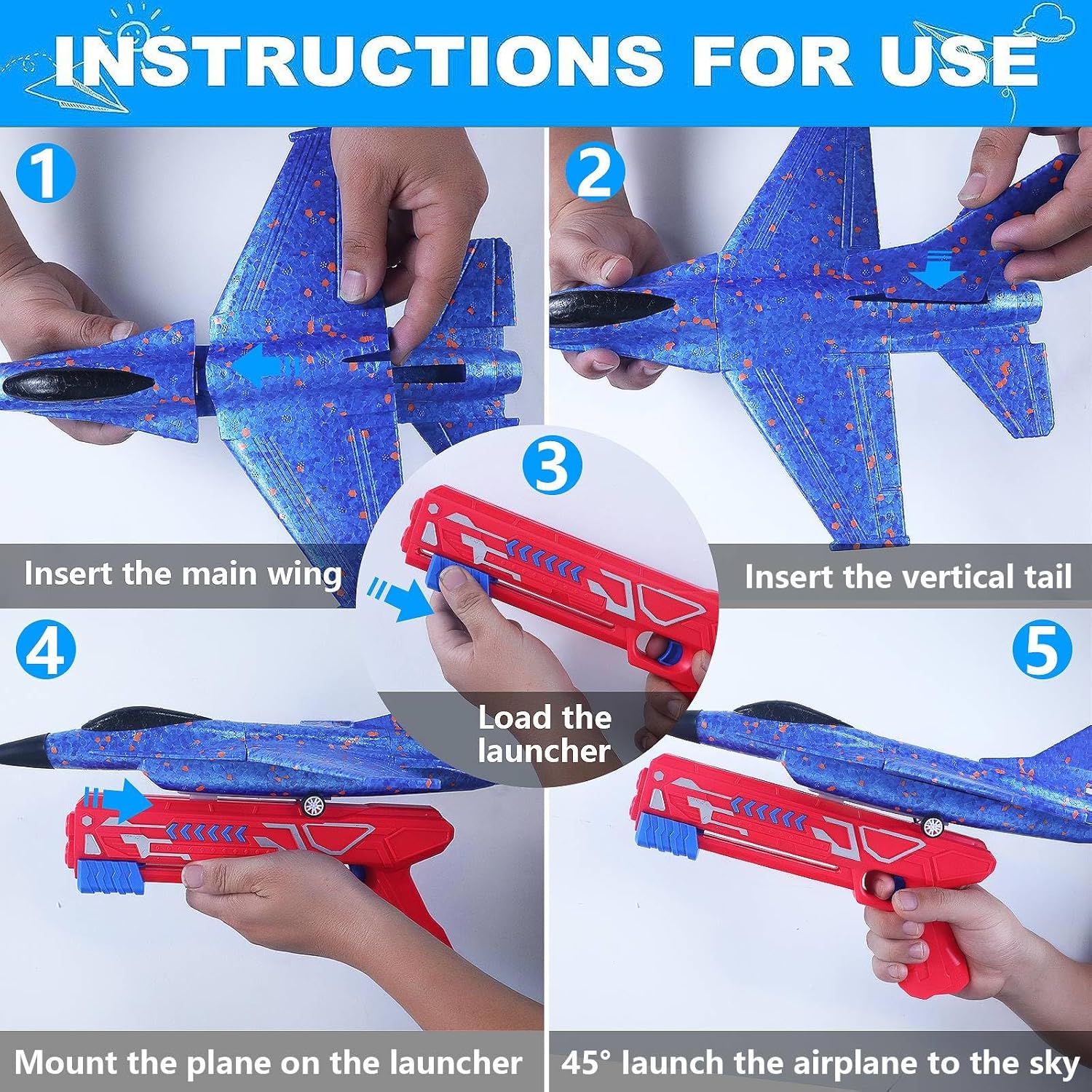 INSTRUCTIONS FOR USE

1

Insert the main wing

2

Insert the vertical tail

3

Load the launcher

4

Mount the plane on the launcher

5

45° launch the airplane to the sky