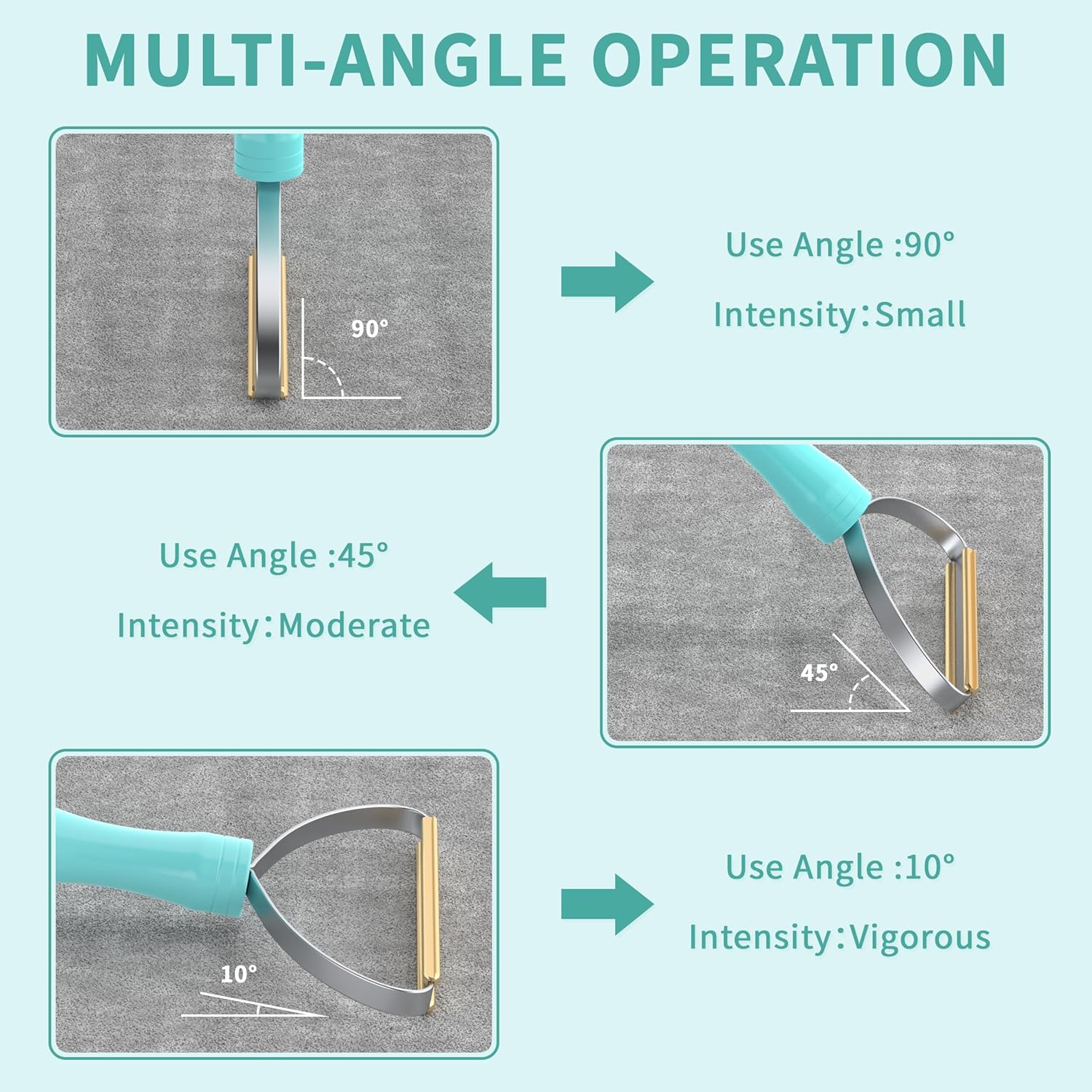 MULTI-ANGLE OPERATION

90°

Use Angle :90°

Intensity：Small

Use Angle :45°

Intensity：Moderate

45°

10°

Use Angle :10°

Intensity：Vigorous