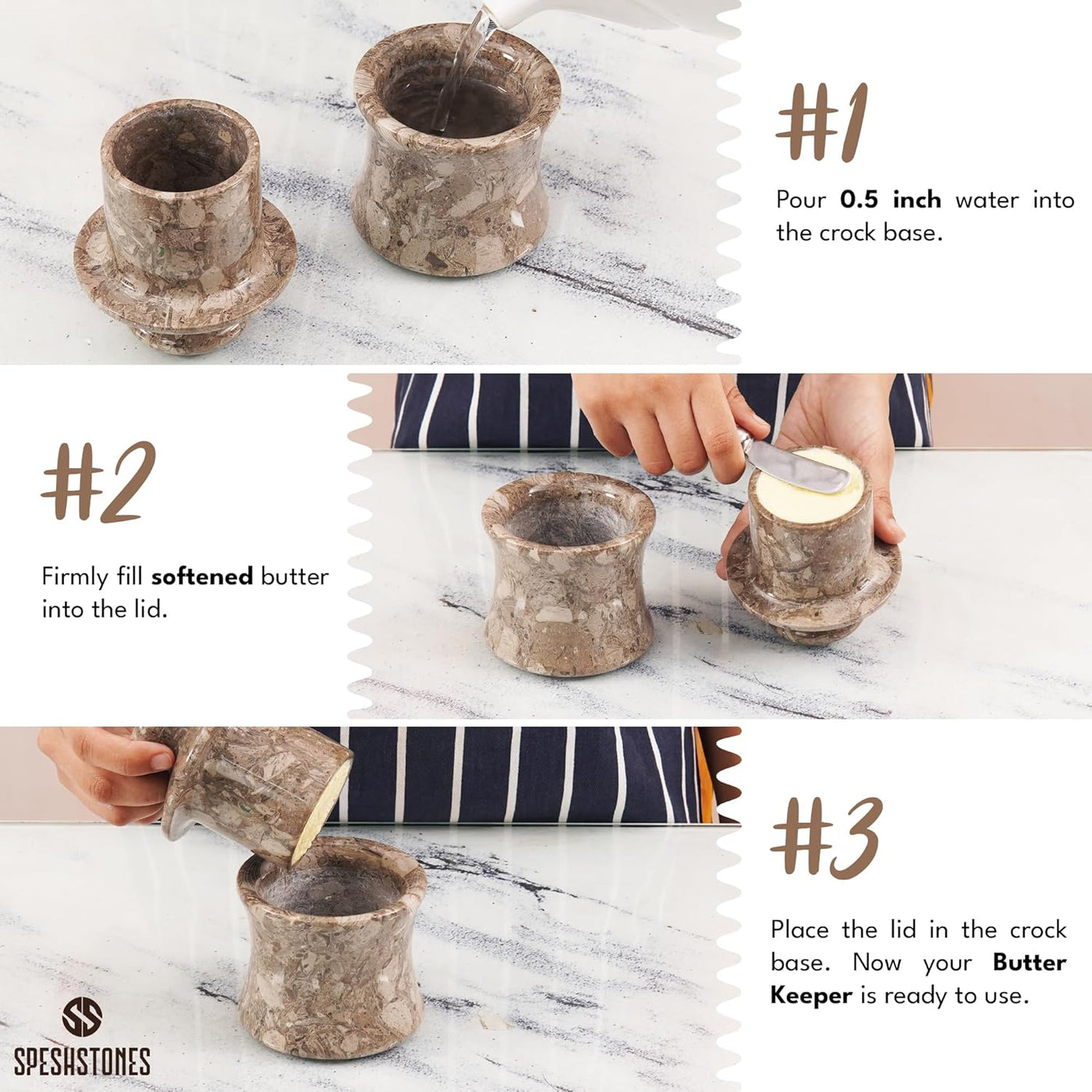 #1

Pour 0.5 inch water into the crock base.

#2

Firmly fill softened butter into the lid.

#3

Place the lid in the crock base. Now your Butter Keeper is ready to use.

SS
SPESHSTONES