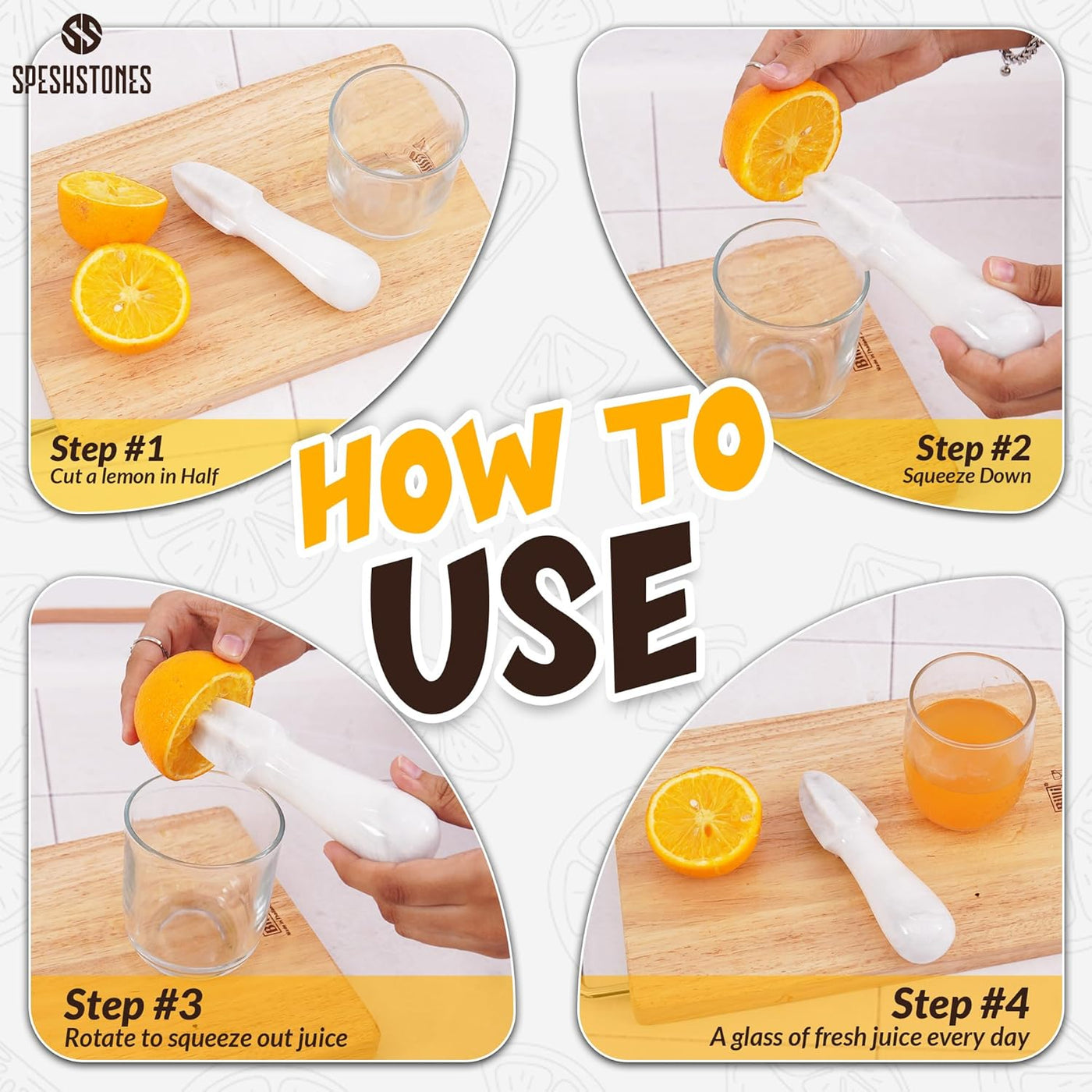 SPESHSTONES

Step #1
Cut a lemon in Half

Step #2
Squeeze Down

HOW TO USE

Step #3
Rotate to squeeze out juice

Step #4
A glass of fresh juice every day