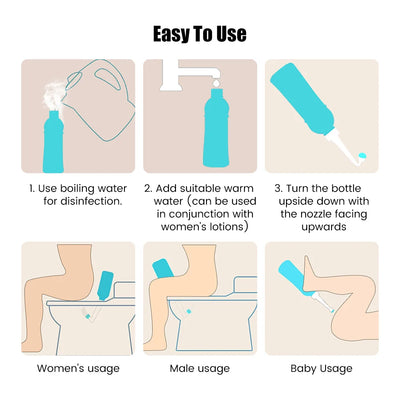 Easy To Use

1. Use boiling water for disinfection.

2. Add suitable warm water (can be used in conjunction with women's lotions)

3. Turn the bottle upside down with the nozzle facing upwards

Women's usage

Male usage

Baby Usage