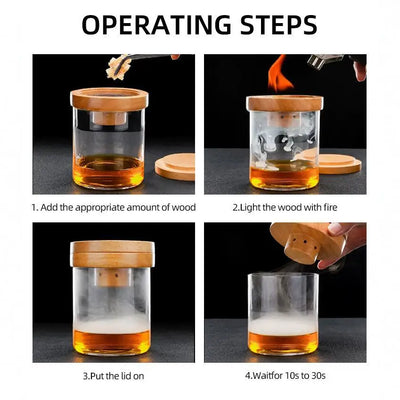 OPERATING STEPS

1. Add the appropriate amount of wood

2.Light the wood with fire

3.Put the lid on

4.Waitfor 10s to 30s