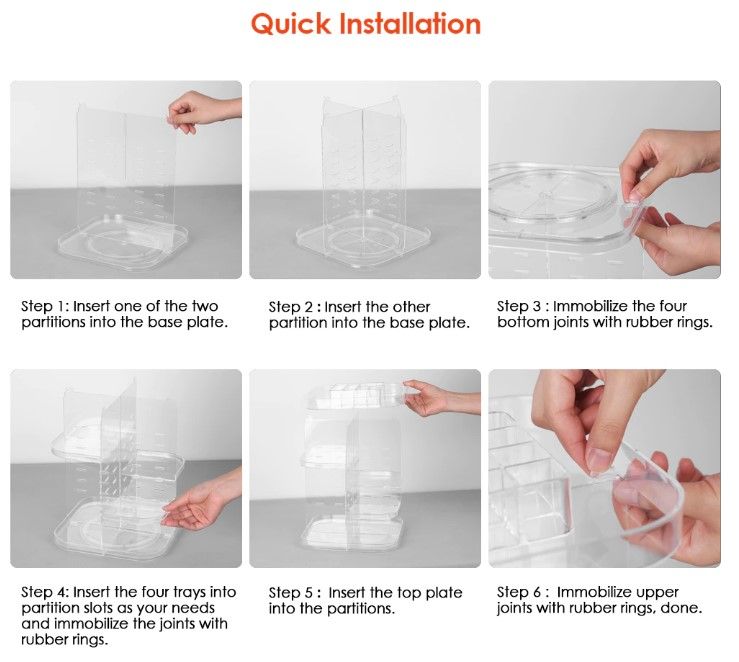 Quick Installation

Step 1: Insert one of the two partitions into the base plate.

Step 2 : Insert the other partition into the base plate.

Step 3 : Immobilize the four bottom joints with rubber rings.

Step 4: Insert the four trays into partition slots as your needs and immobilize the joints with rubber rings.

Step 5 : Insert the top plate into the partitions.

Step 6 : Immobilize upper joints with rubber rings, done.