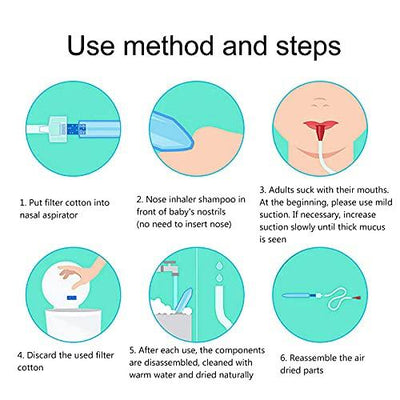 Use method and steps

1. Put filter cotton into nasal aspirator

2. Nose inhaler shampoo in front of baby's nostrils (no need to insert nose)

3. Adults suck with their mouths. At the beginning, please use mild suction. If necessary, increase suction slowly until thick mucus is seen

4. Discard the used filter cotton

5. After each use, the components are disassembled, cleaned with warm water and dried naturally

6. Reassemble the air dried parts