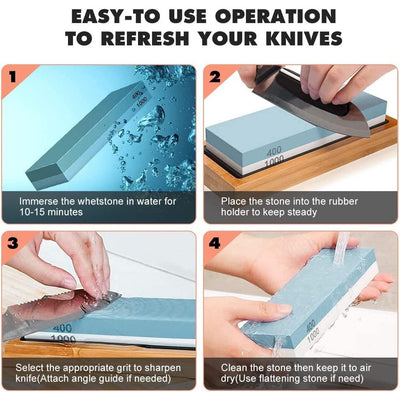 EASY-TO USE OPERATION TO REFRESH YOUR KNIVES

1

400
1000

Immerse the whetstone in water for 10-15 minutes

2

400
1000

Place the stone into the rubber holder to keep steady

3

400
1000

Select the appropriate grit to sharpen knife(Attach angle guide if needed)

4

400
1000

Clean the stone then keep it to air dry(Use flattening stone if need)