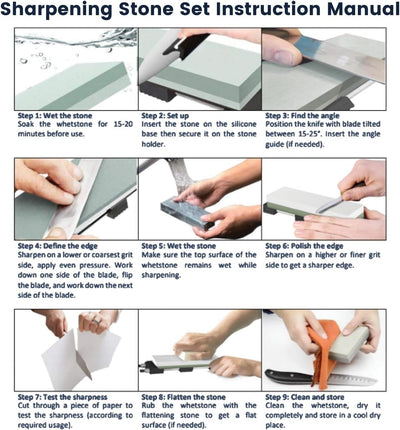 Sharpening Stone Set Instruction Manual

Step 1: Wet the stone
Soak the whetstone for 15-20 minutes before use.

Step 2: Set up
Insert the stone on the silicone base then secure it on the stone holder.

Step 3: Find the angle
Position the knife with blade tilted between 15-25°. Insert the angle guide (if needed).

Step 4: Define the edge
Sharpen on a lower or coarsest grit side, apply even pressure. Work down one side of the blade, flip the blade, and work down the next side of the blade.

Step 5: Wet the stone
Make sure the top surface of the whetstone remains wet while sharpening.

Step 6: Polish the edge
Sharpen on a higher or finer grit side to get a sharper edge.

Step 7: Test the sharpness
Cut through a piece of paper to test the sharpness (according to required usage).

Step 8: Flatten the stone
Rub the whetstone with the flattening stone to get a flat surface (if needed).

Step 9: Clean and store
Clean the whetstone, dry it completely and store in a cool dry place.