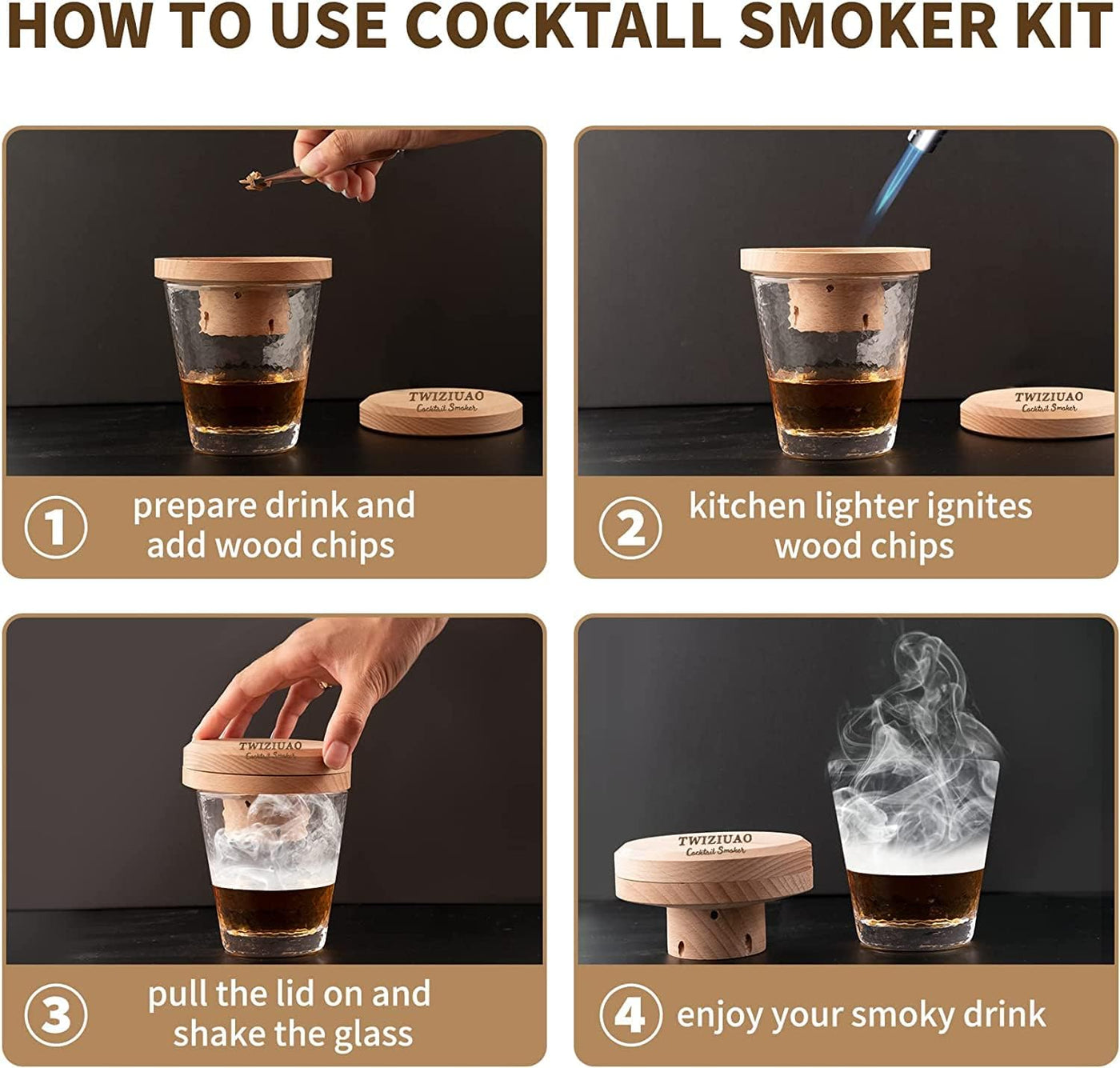 HOW TO USE COCKTALL SMOKER KIT

TWIZIUAO
Cocktail Smoker

1 prepare drink and add wood chips

TWIZIUAO
Cocktail Smoker

2 kitchen lighter ignites wood chips

TWIZIUAO
Cocktail Smoker

3 pull the lid on and shake the glass

TWIZIUAO
Cocktail Smoker

4 enjoy your smoky drink