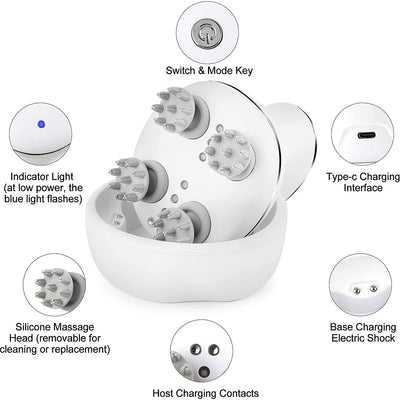 Switch & Mode Key

Indicator Light (at low power, the blue light flashes)

Type-c Charging Interface

Silicone Massage Head (removable for cleaning or replacement)

Base Charging Electric Shock

Host Charging Contacts