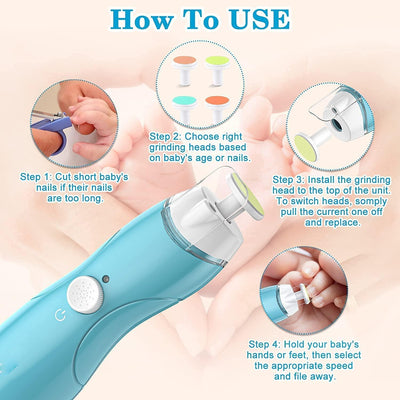 How To USE

Step 1: Cut short baby's nails if their nails are too long.

Step 2: Choose right grinding heads based on baby's age or nails.

Step 3: Install the grinding head to the top of the unit. To switch heads, somply pull the current one off and replace.

Step 4: Hold your baby's hands or feet, then select the appropriate speed and file away.