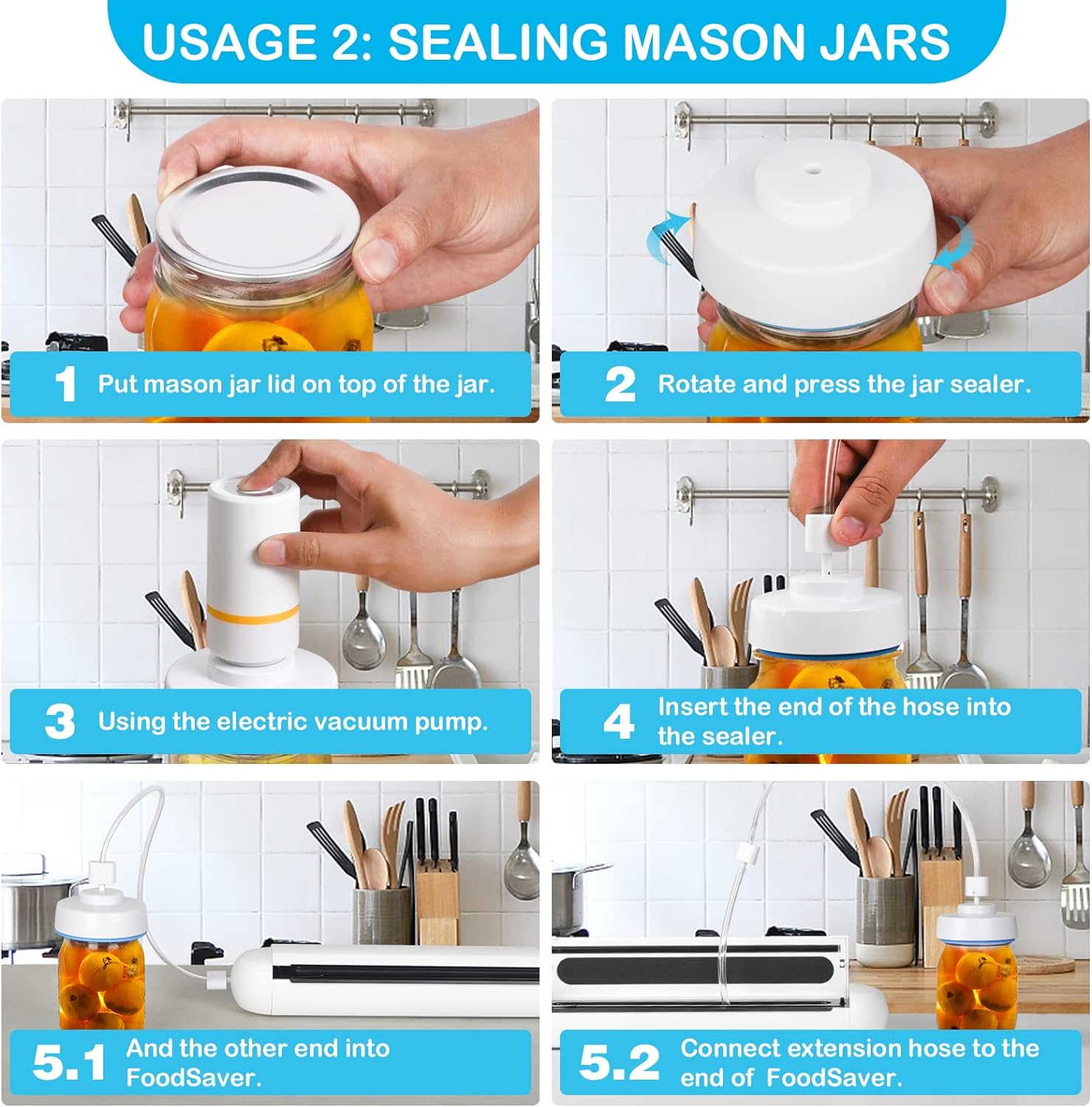 USAGE 2: SEALING MASON JARS

1 Put mason jar lid on top of the jar.

2 Rotate and press the jar sealer.

3 Using the electric vacuum pump.

4 Insert the end of the hose into the sealer.

5.1 And the other end into FoodSaver.

5.2 Connect extension hose to the end of FoodSaver.