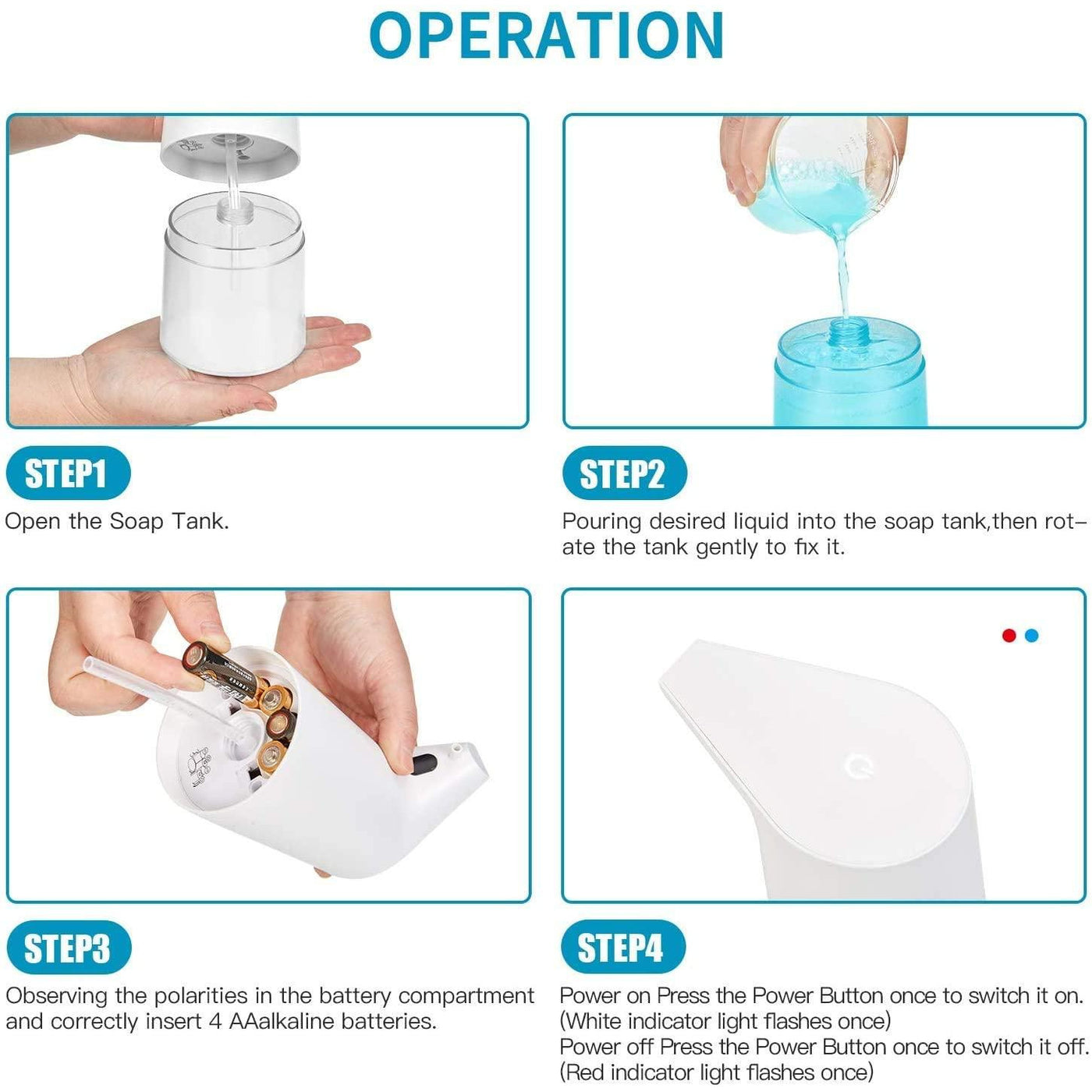 OPERATION

STEP1

Open the Soap Tank.

STEP2

Pouring desired liquid into the soap tank,then rotate the tank gently to fix it.

STEP3

Observing the polarities in the battery compartment and correctly insert 4 AAalkaline batteries.

STEP4

Power on Press the Power Button once to switch it on. (White indicator light flashes once)
Power off Press the Power Button once to switch it off. (Red indicator light flashes once)