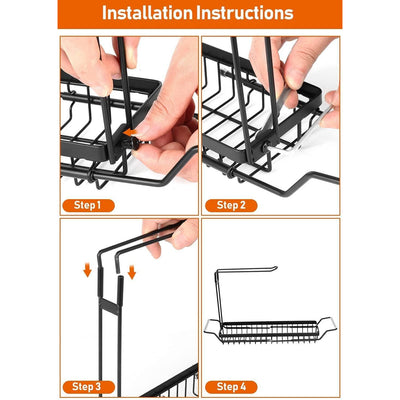 Installation Instructions

Step 1

Step 2

Step 3

Step 4