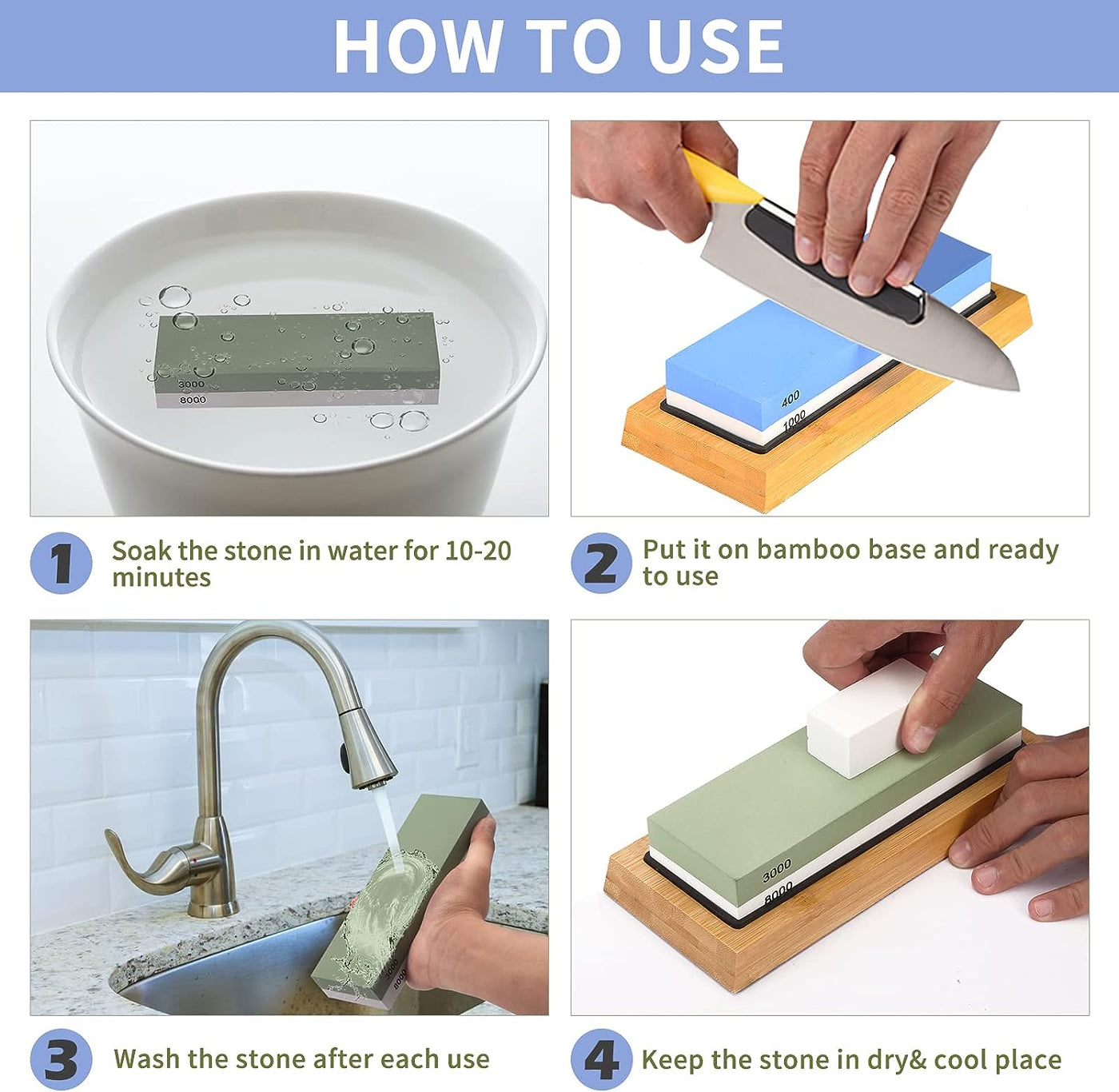 HOW TO USE

3000
8000

400
1000

1 Soak the stone in water for 10-20 minutes

2 Put it on bamboo base and ready to use

3000
8000

3000
8000

3 Wash the stone after each use

4 Keep the stone in dry& cool place