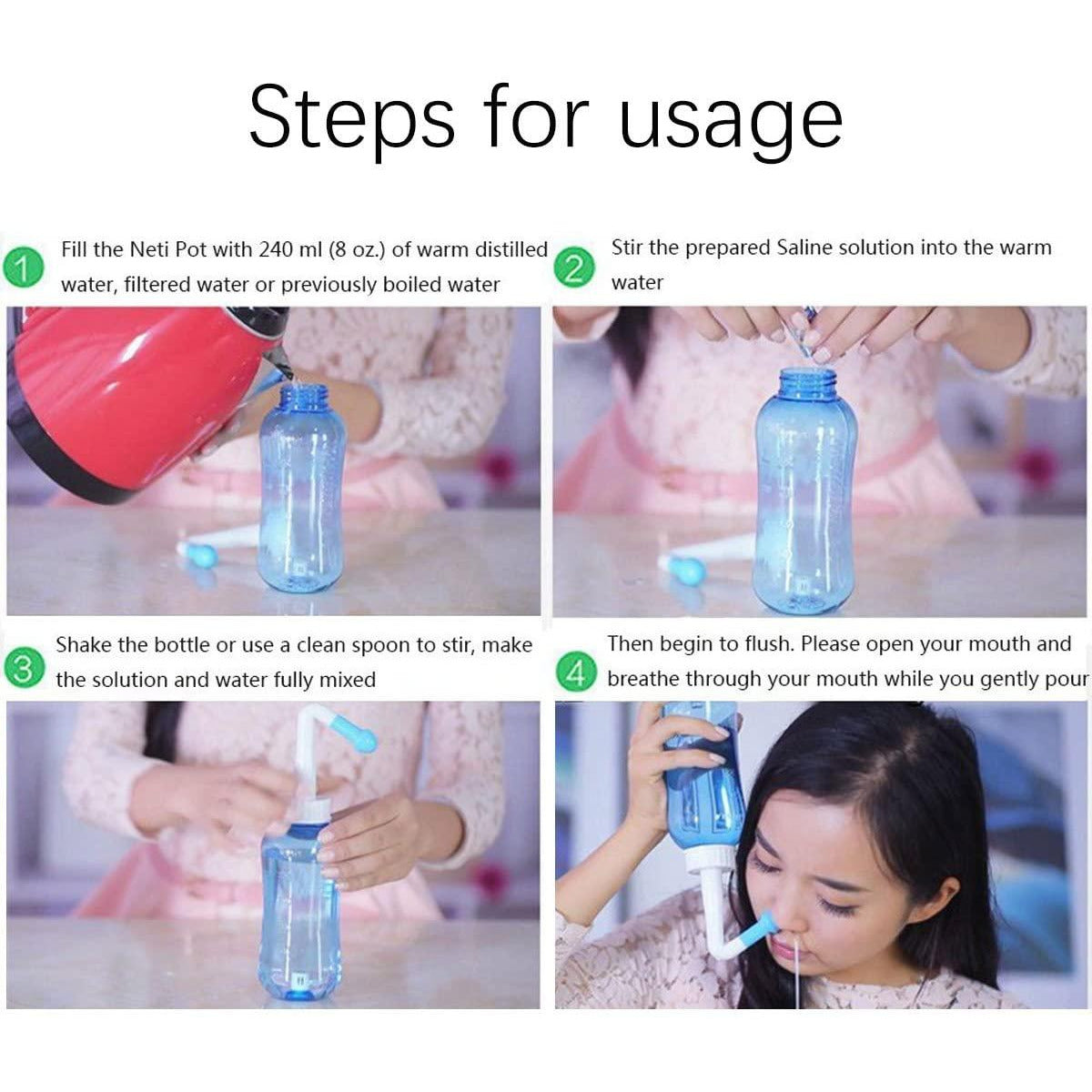 Steps for usage

1 Fill the Neti Pot with 240 ml (8 oz.) of warm distilled water, filtered water or previously boiled water

2 Stir the prepared Saline solution into the warm water

3 Shake the bottle or use a clean spoon to stir, make the solution and water fully mixed

4 Then begin to flush. Please open your mouth and breathe through your mouth while you gently pour