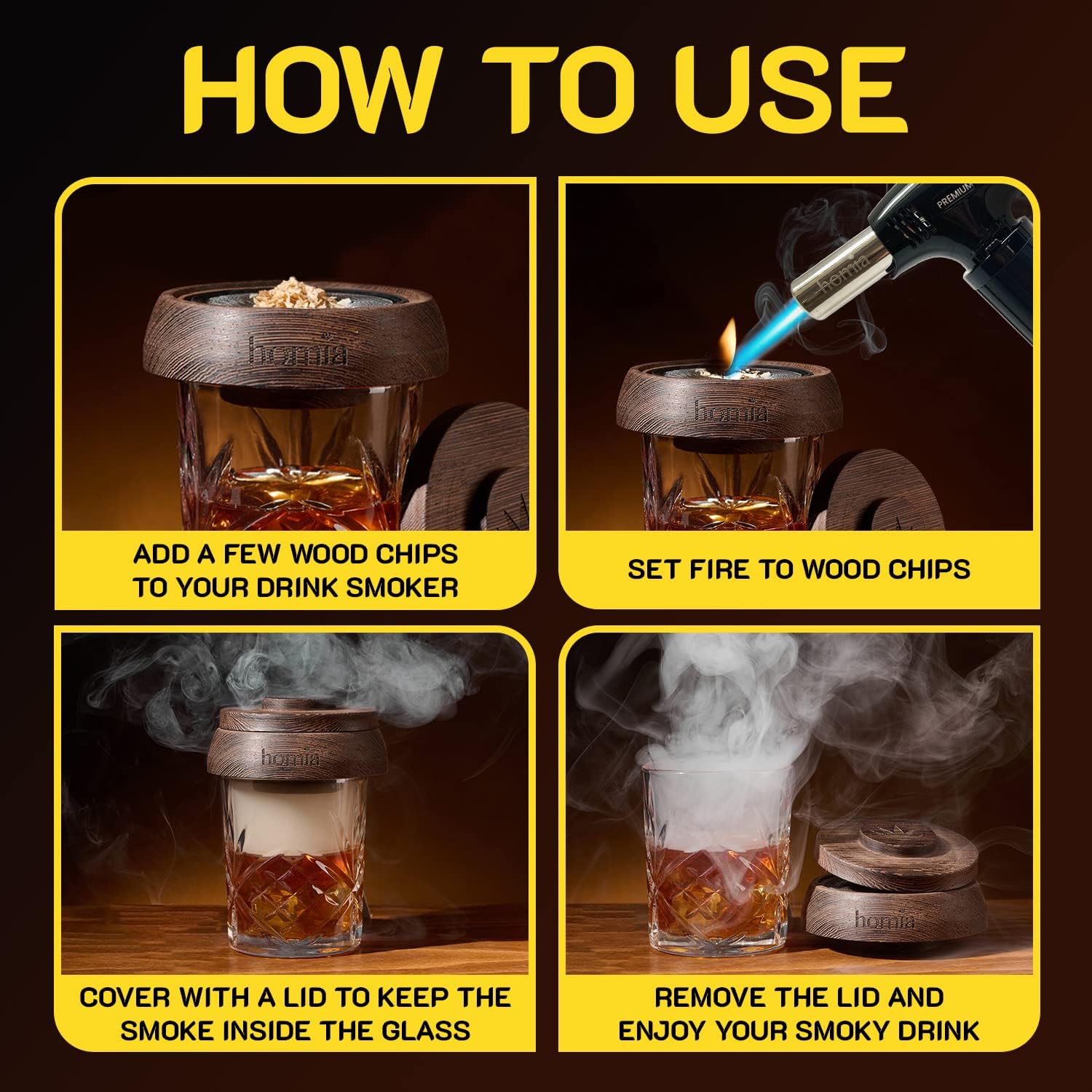 HOW TO USE

homia

ADD A FEW WOOD CHIPS TO YOUR DRINK SMOKER

PREMIUM

homia

homia

SET FIRE TO WOOD CHIPS

homia

COVER WITH A LID TO KEEP THE SMOKE INSIDE THE GLASS

homia

REMOVE THE LID AND ENJOY YOUR SMOKY DRINK