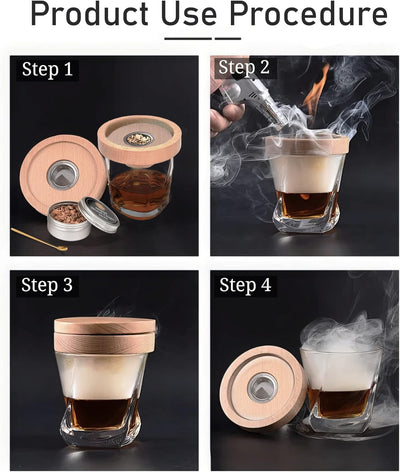 Product Use Procedure

Step 1

Step 2

Step 3

Step 4