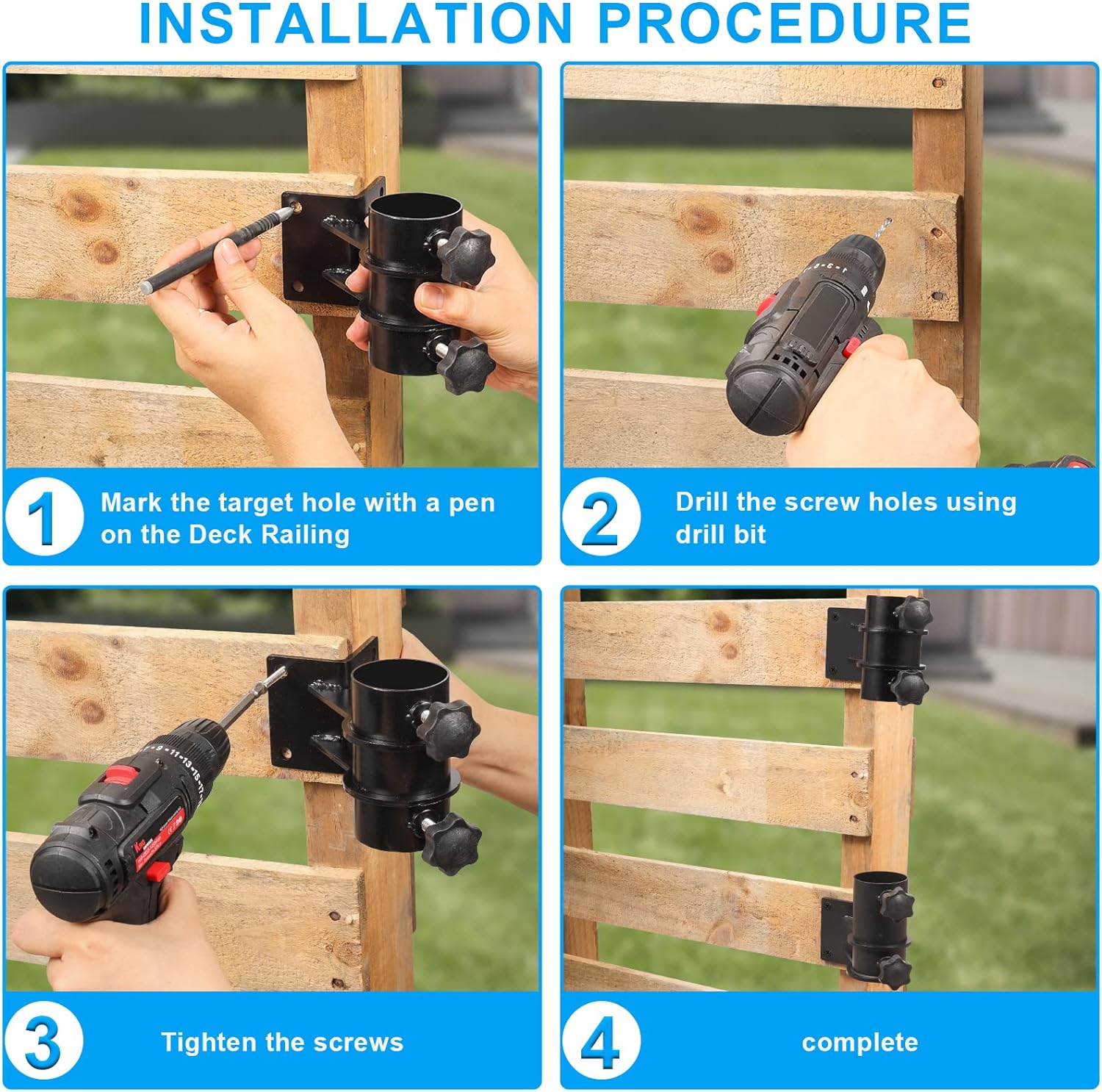 INSTALLATION PROCEDURE

1 Mark the target hole with a pen on the Deck Railing

2 Drill the screw holes using drill bit

3 Tighten the screws

4 complete